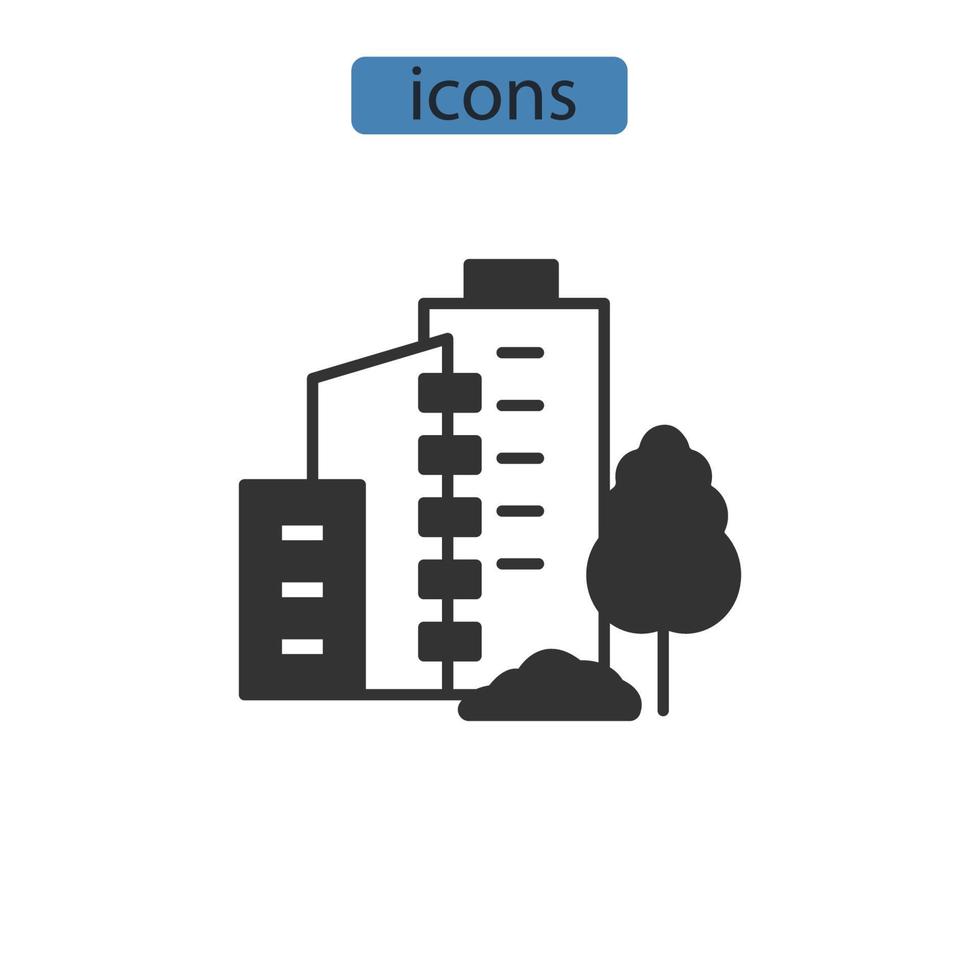 icons