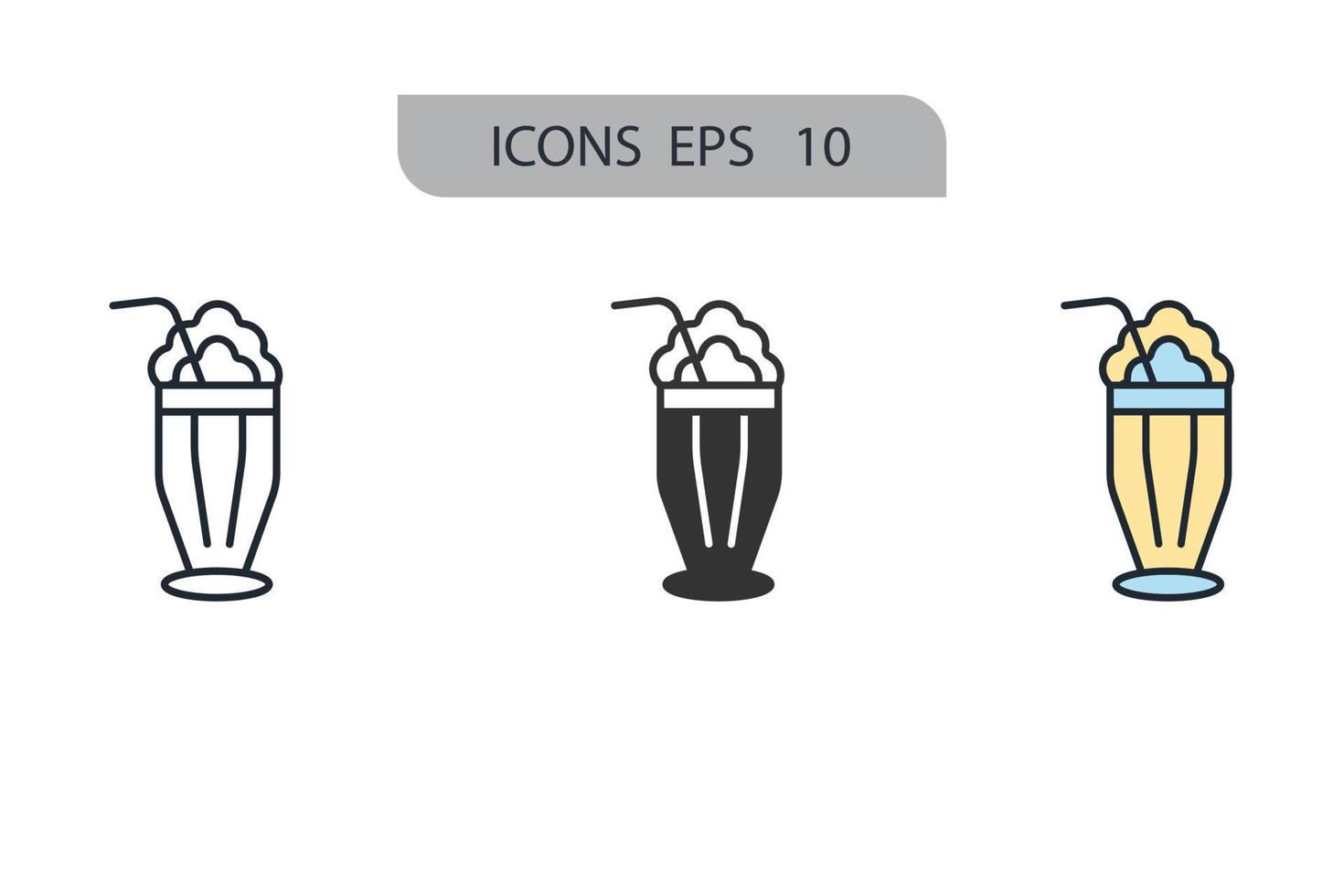 ICONS EPS 10