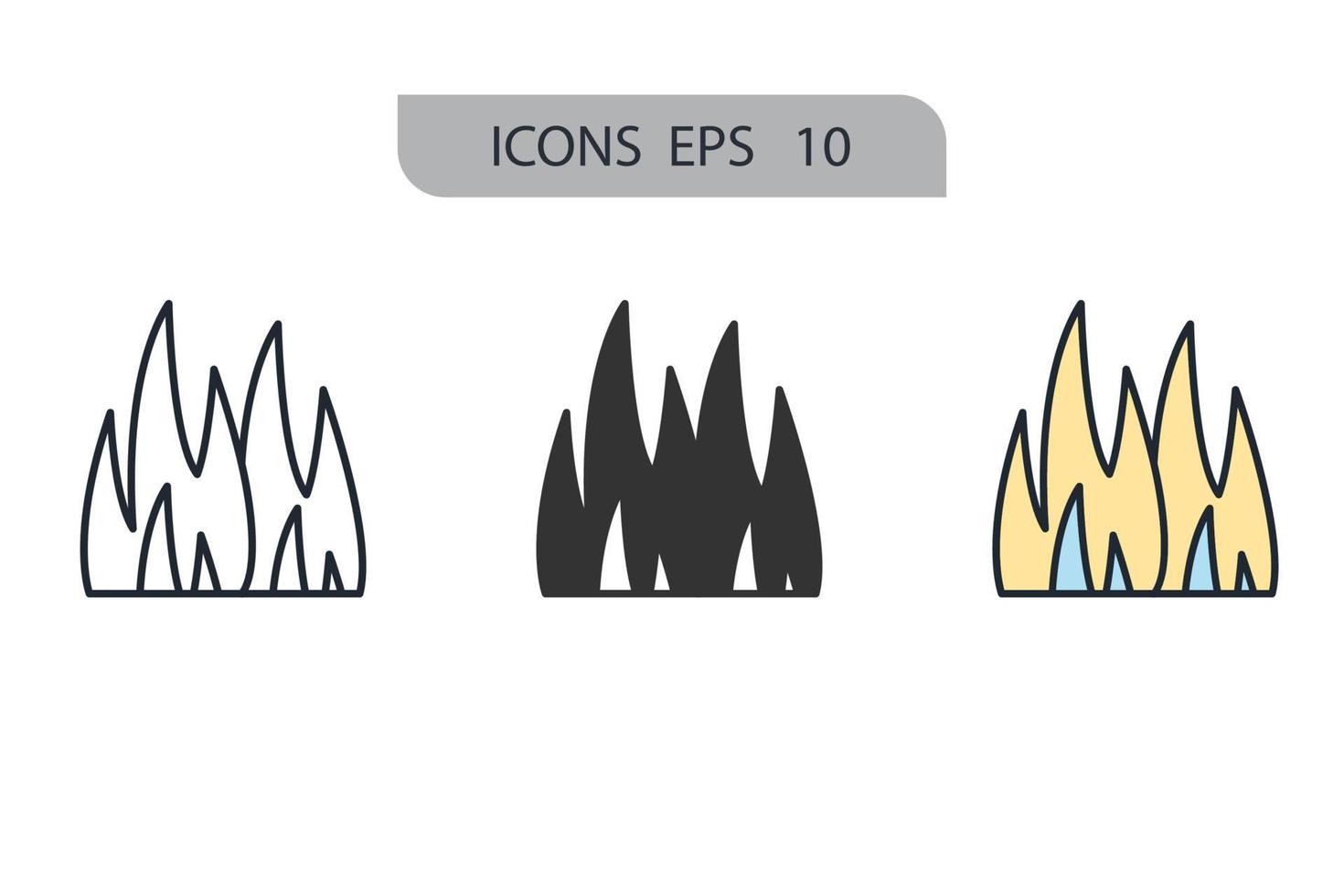 ICONS EPS 10