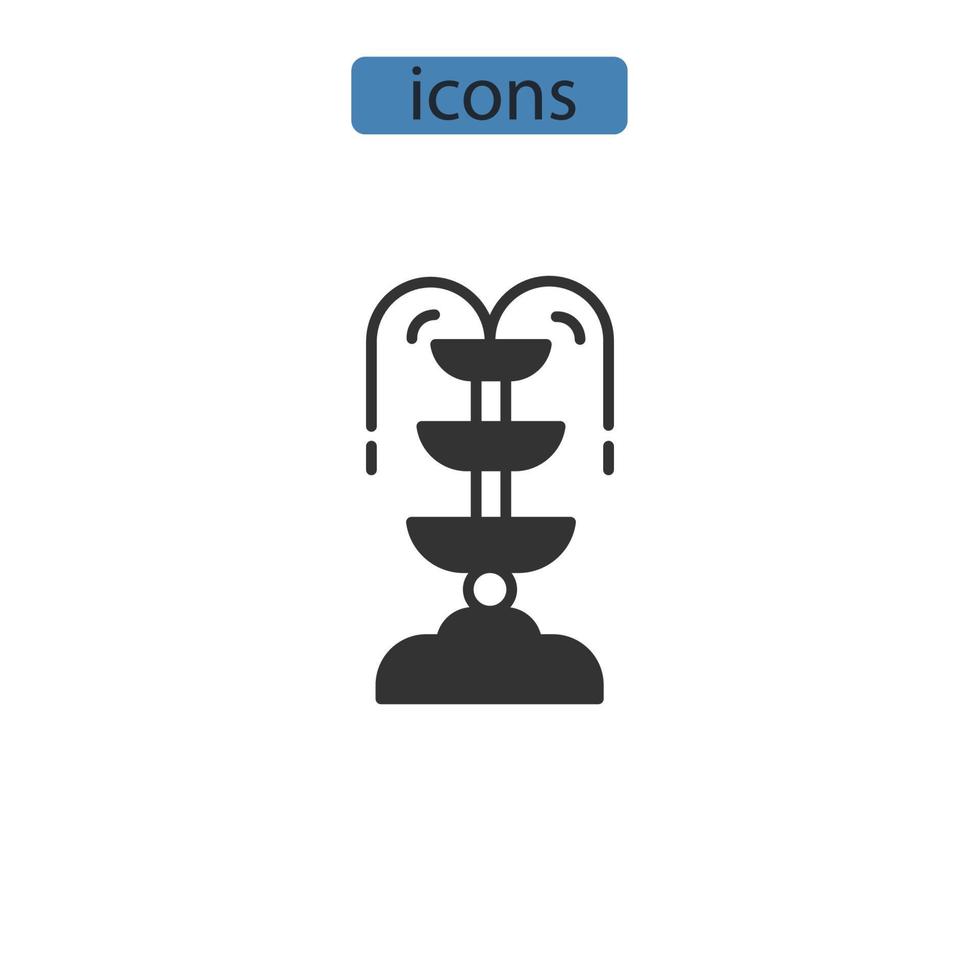 icons