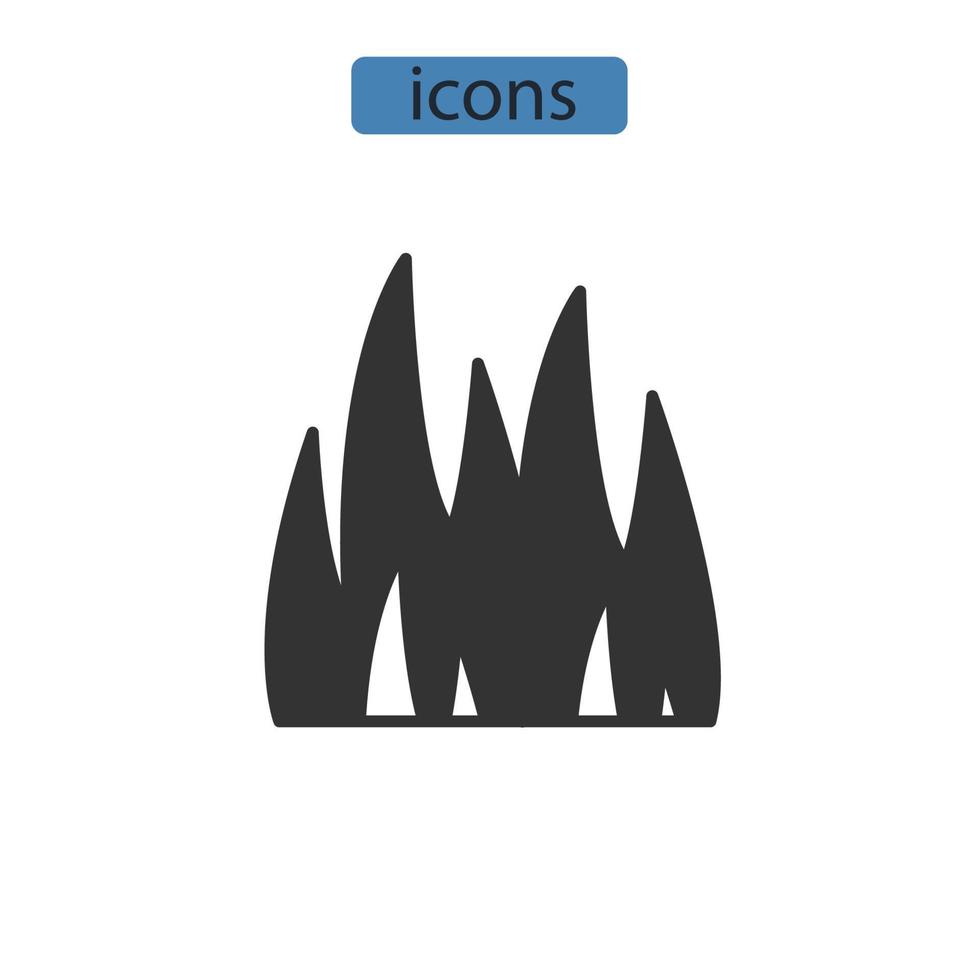 icons