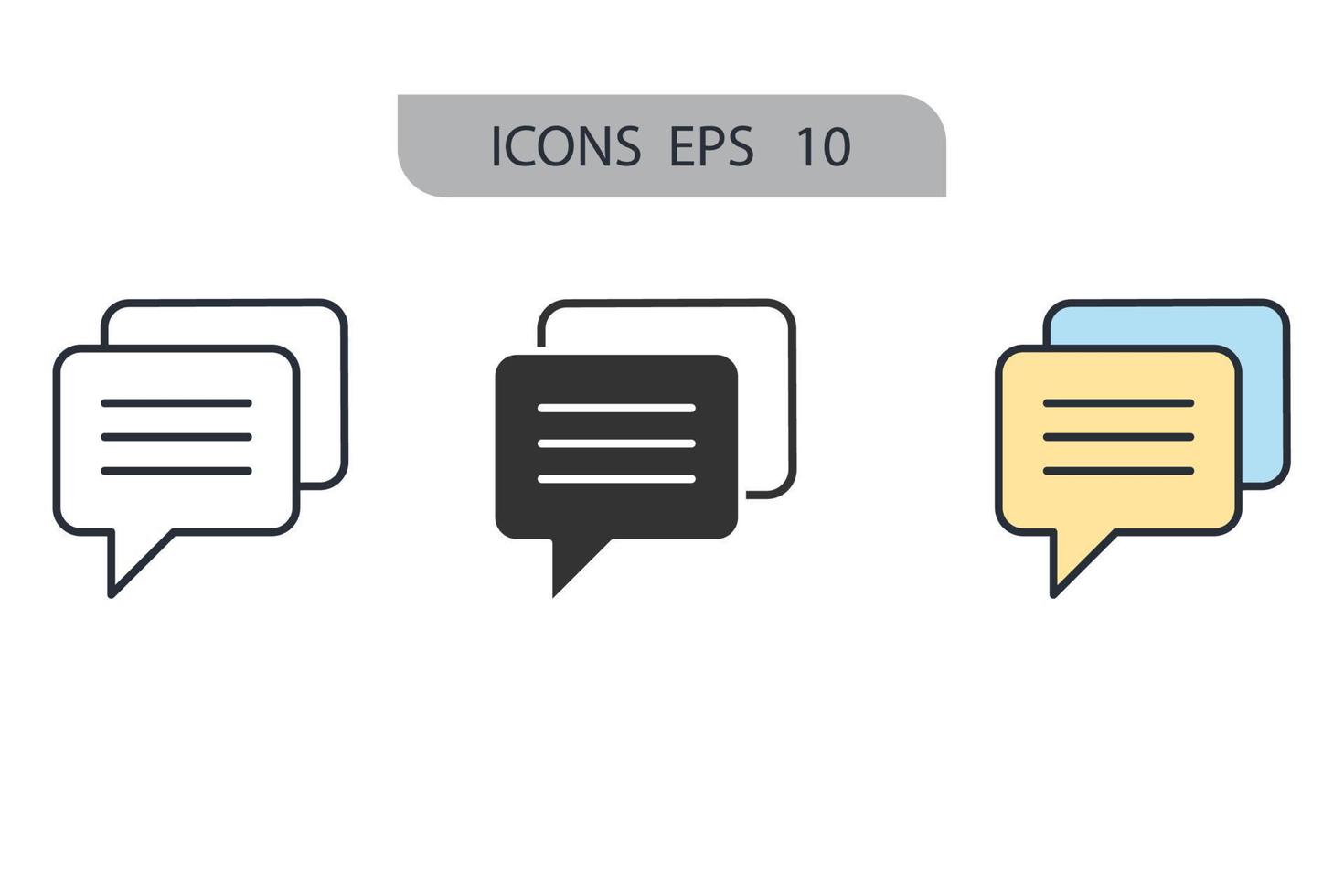 ICONS EPS 10