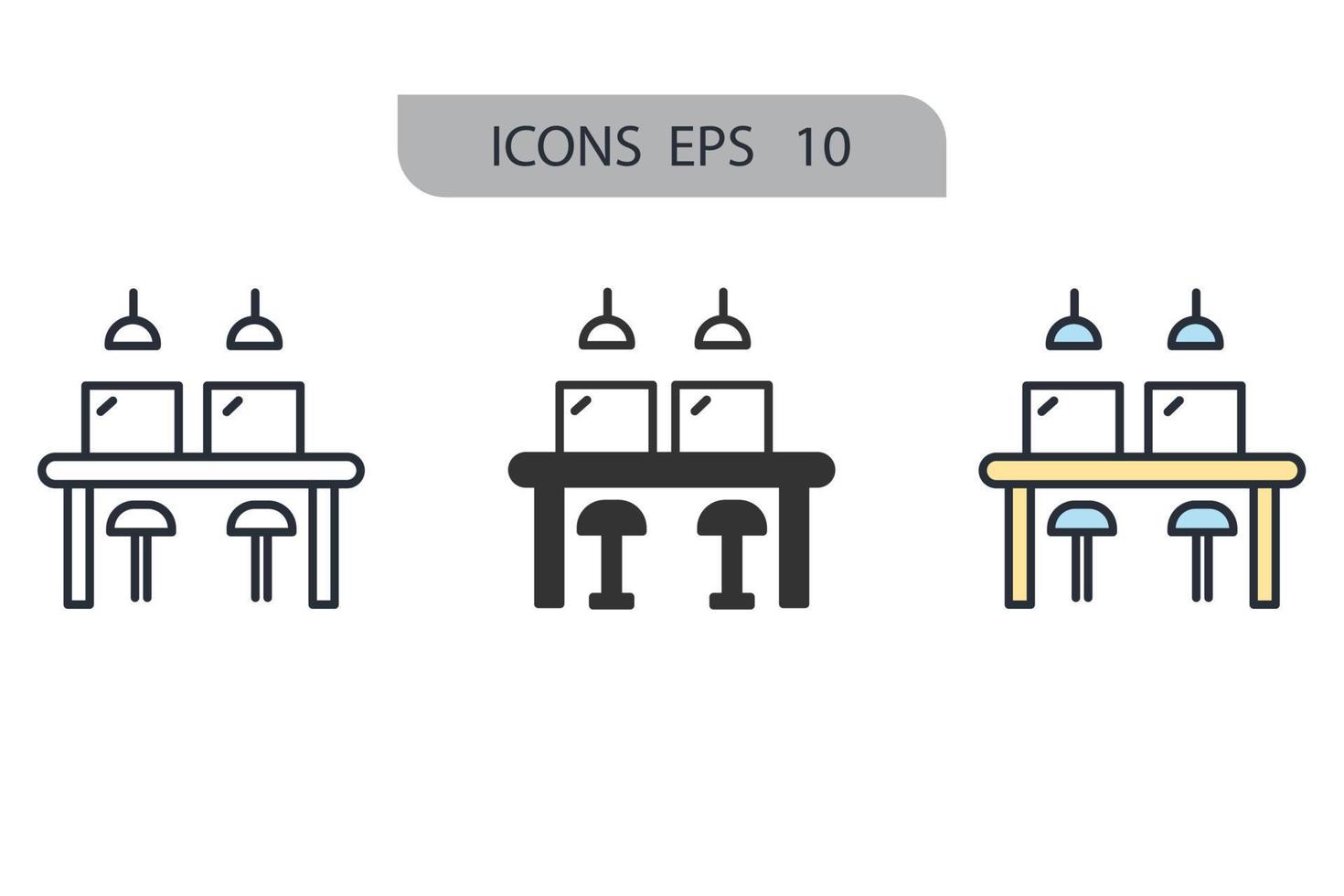 ICONS EPS 10