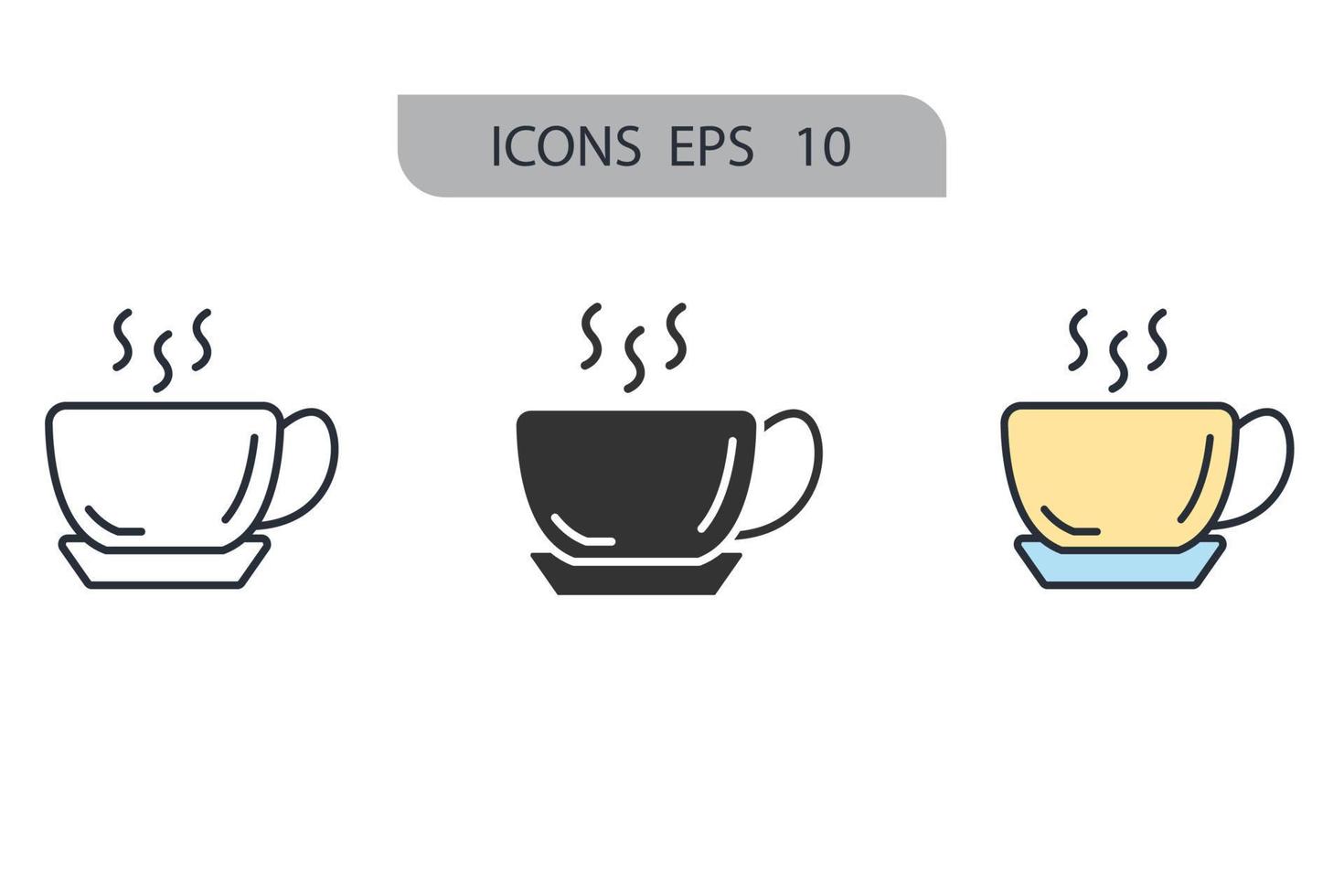 ICONS EPS 10