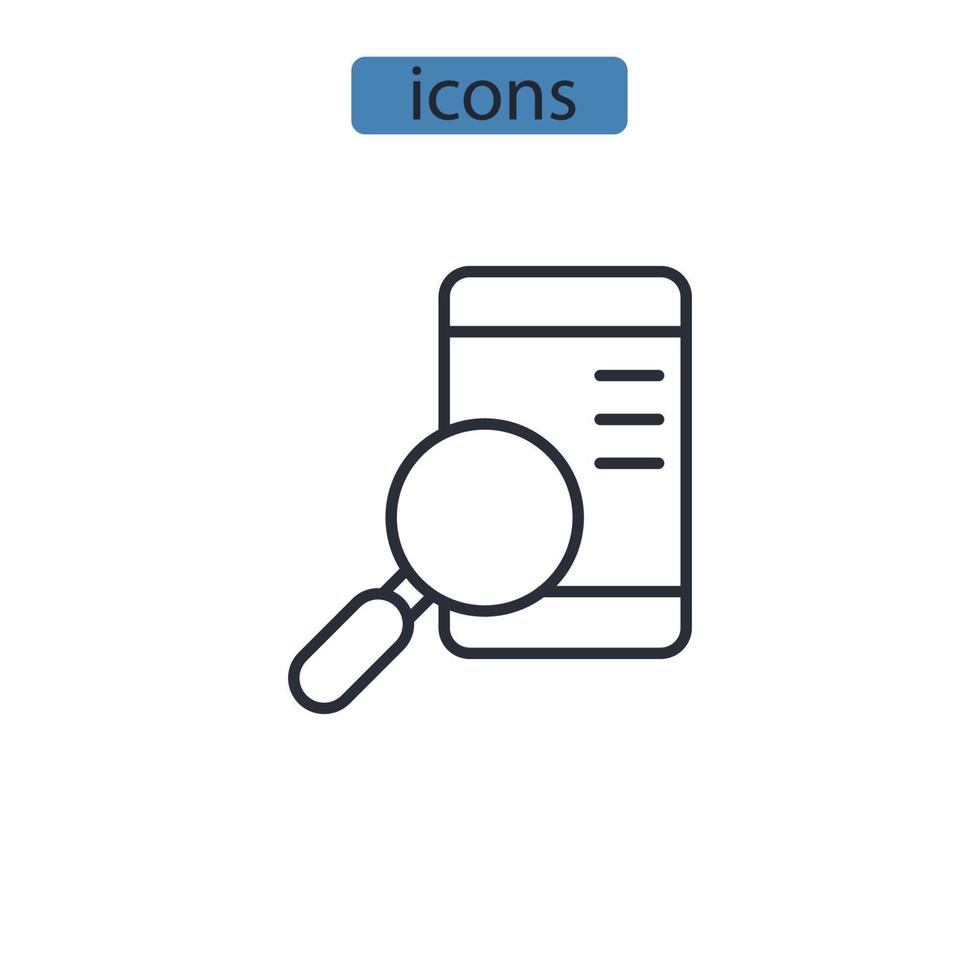 icons