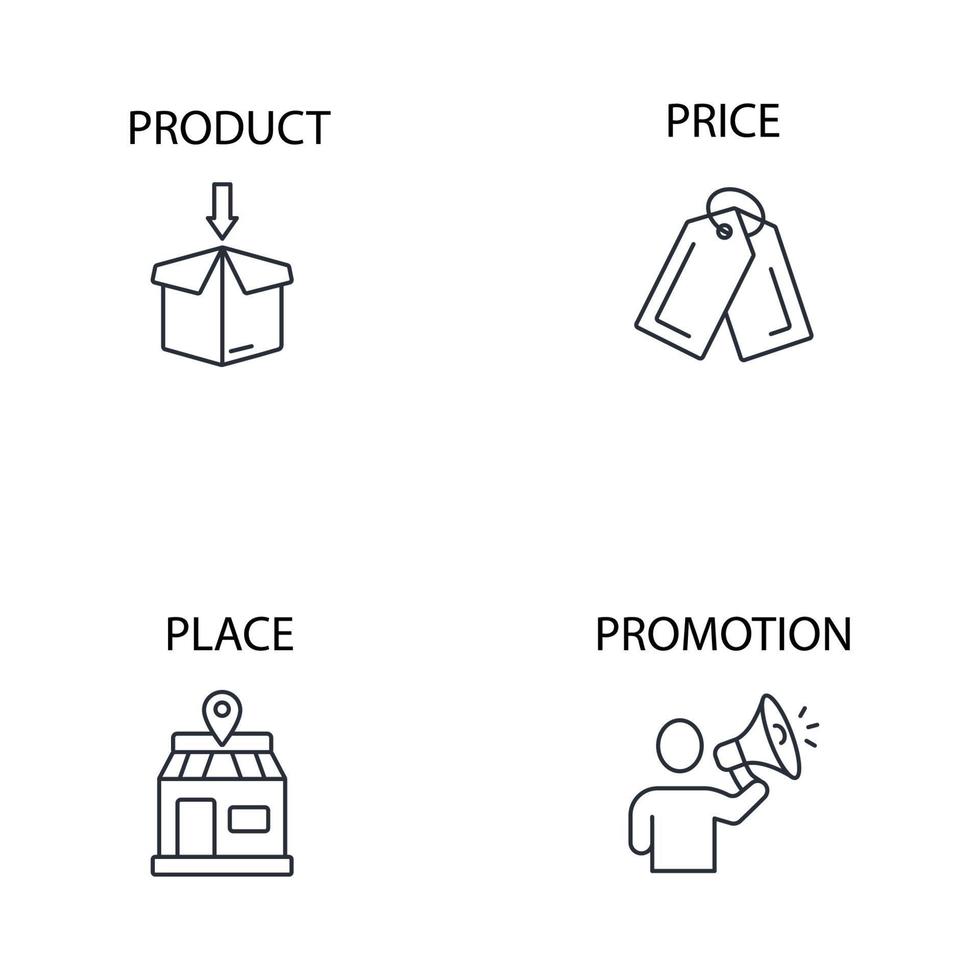 PRODUCT

PRICE

PLACE

PROMOTION