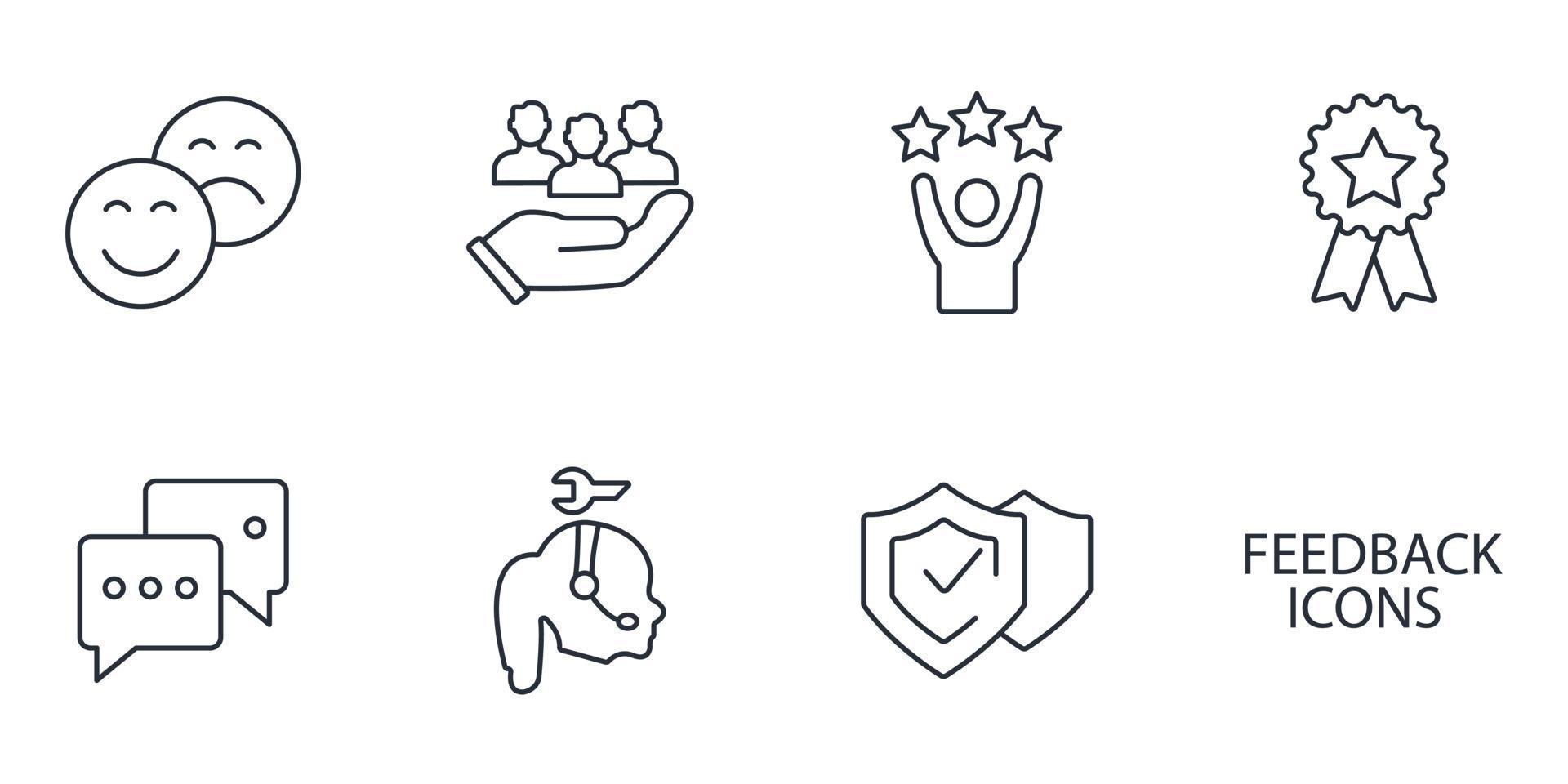 FEEDBACK ICONS