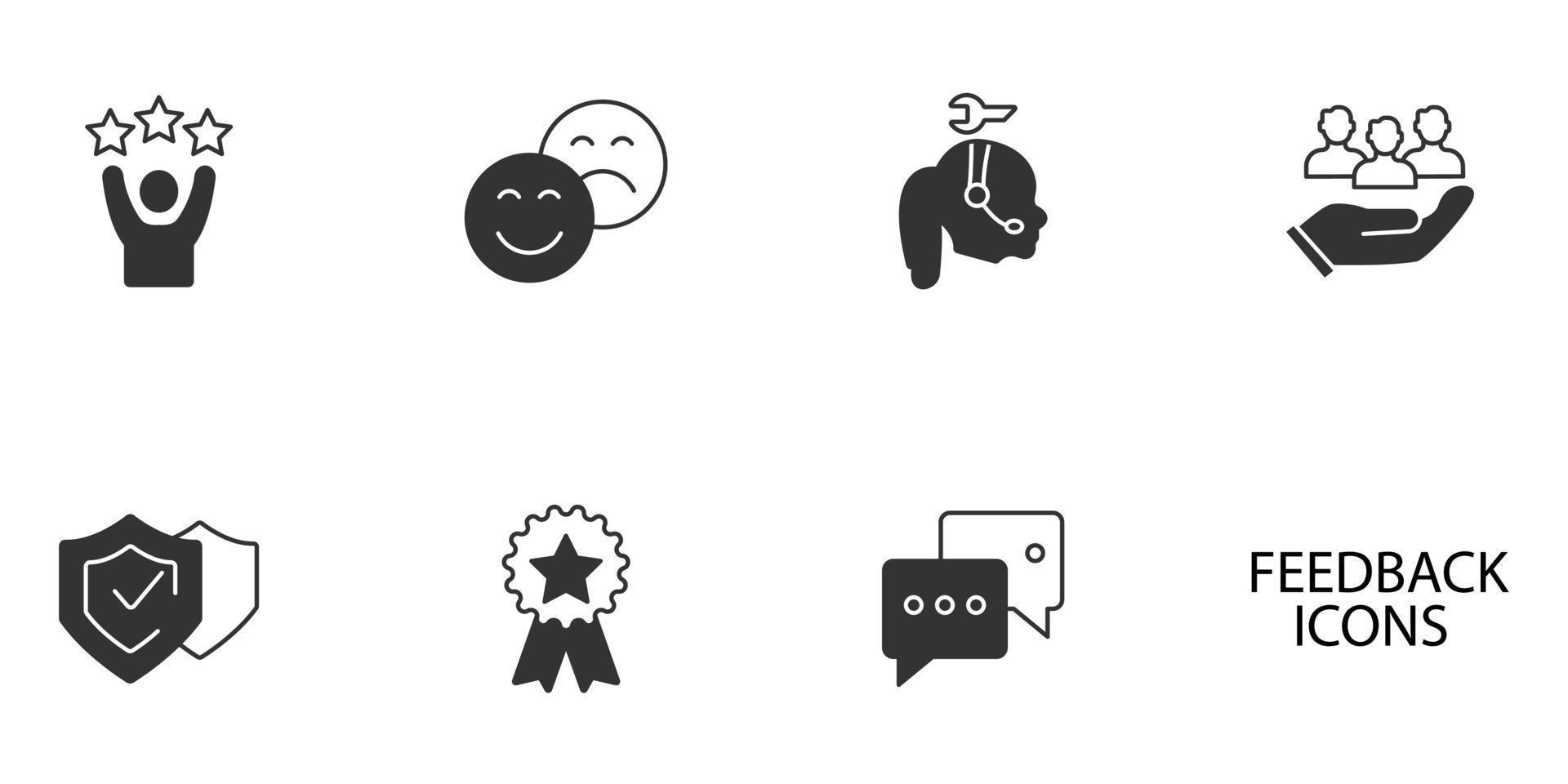 FEEDBACK ICONS