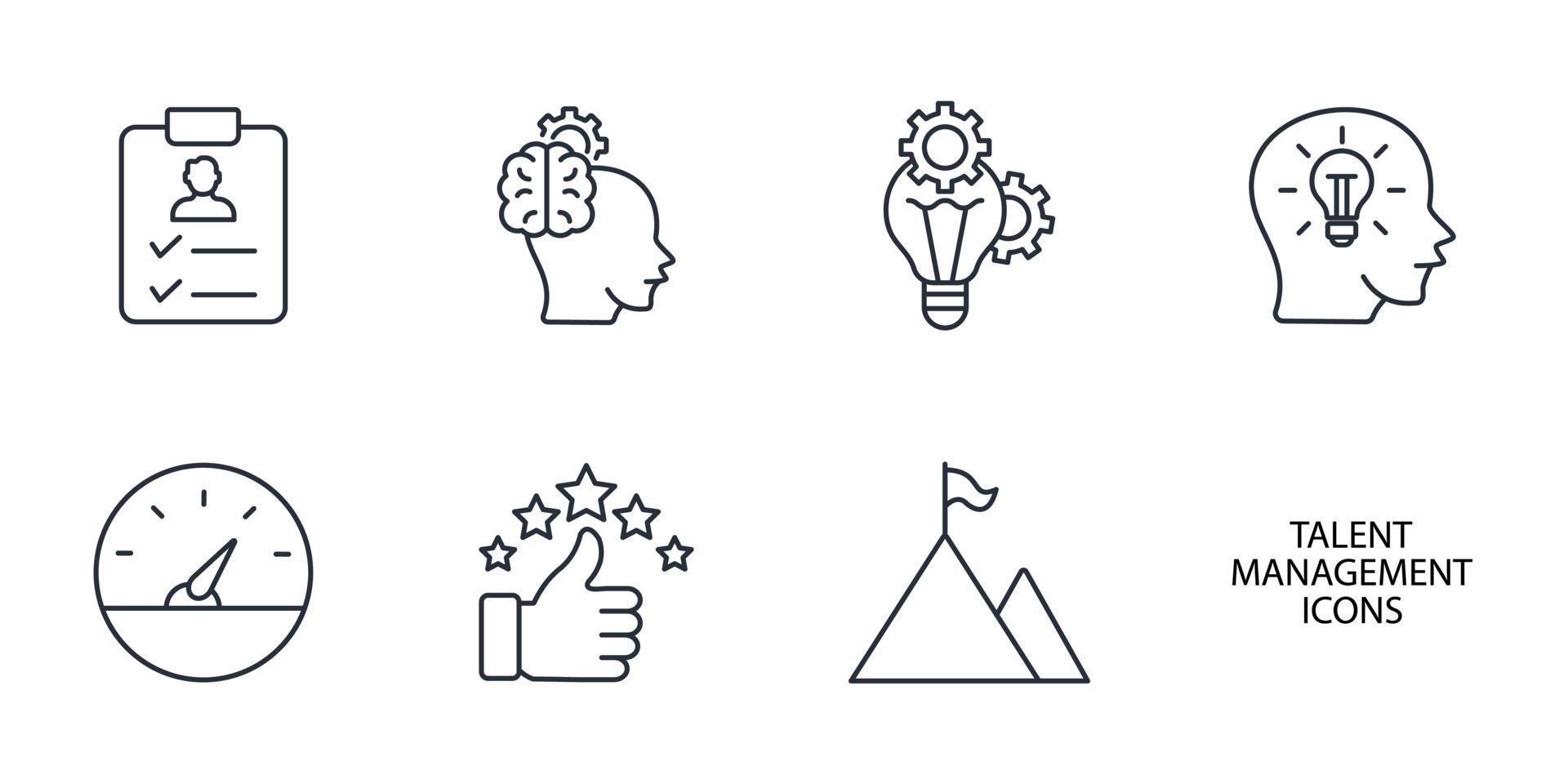 TALENT
MANAGEMENT
ICONS