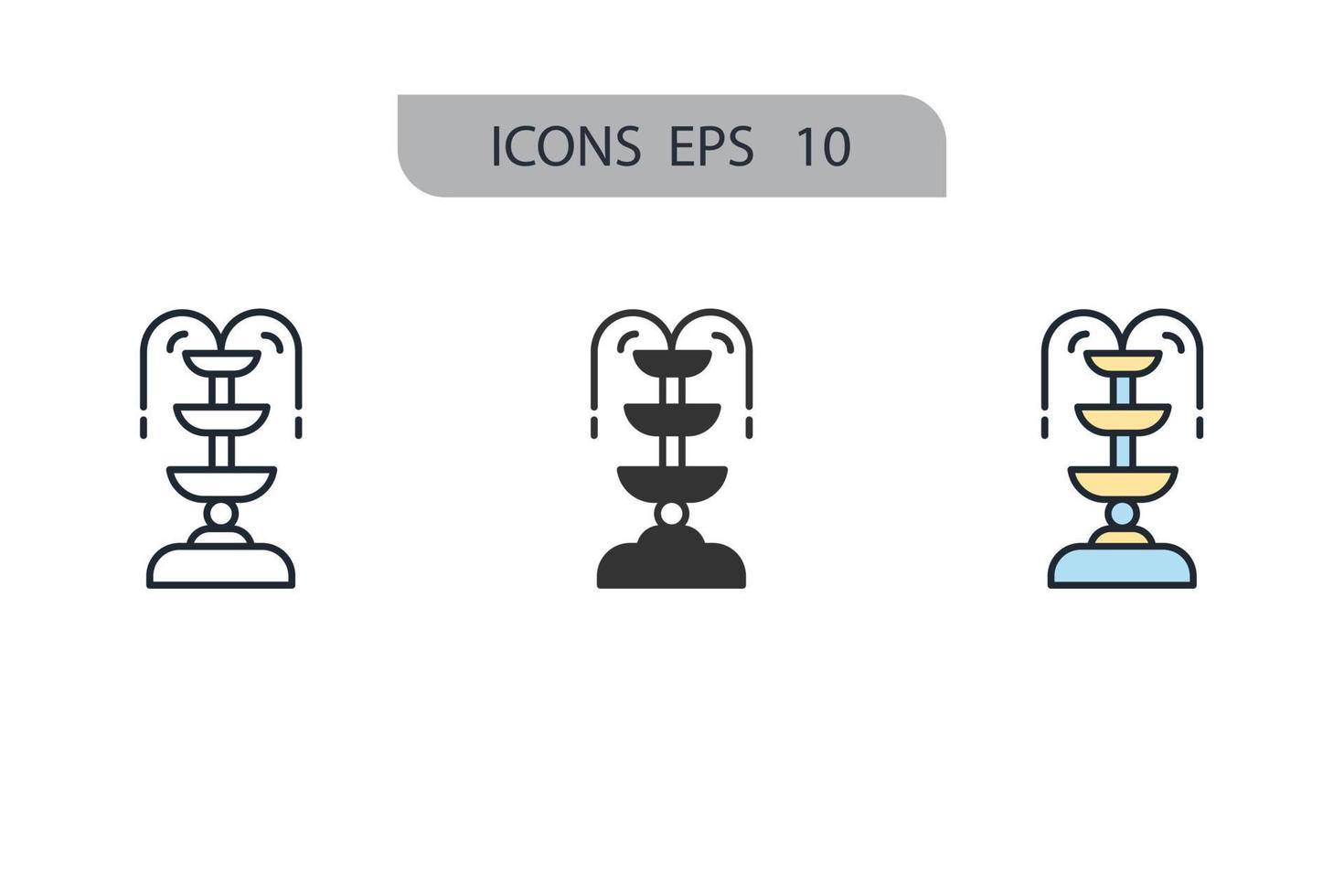 ICONS EPS 10