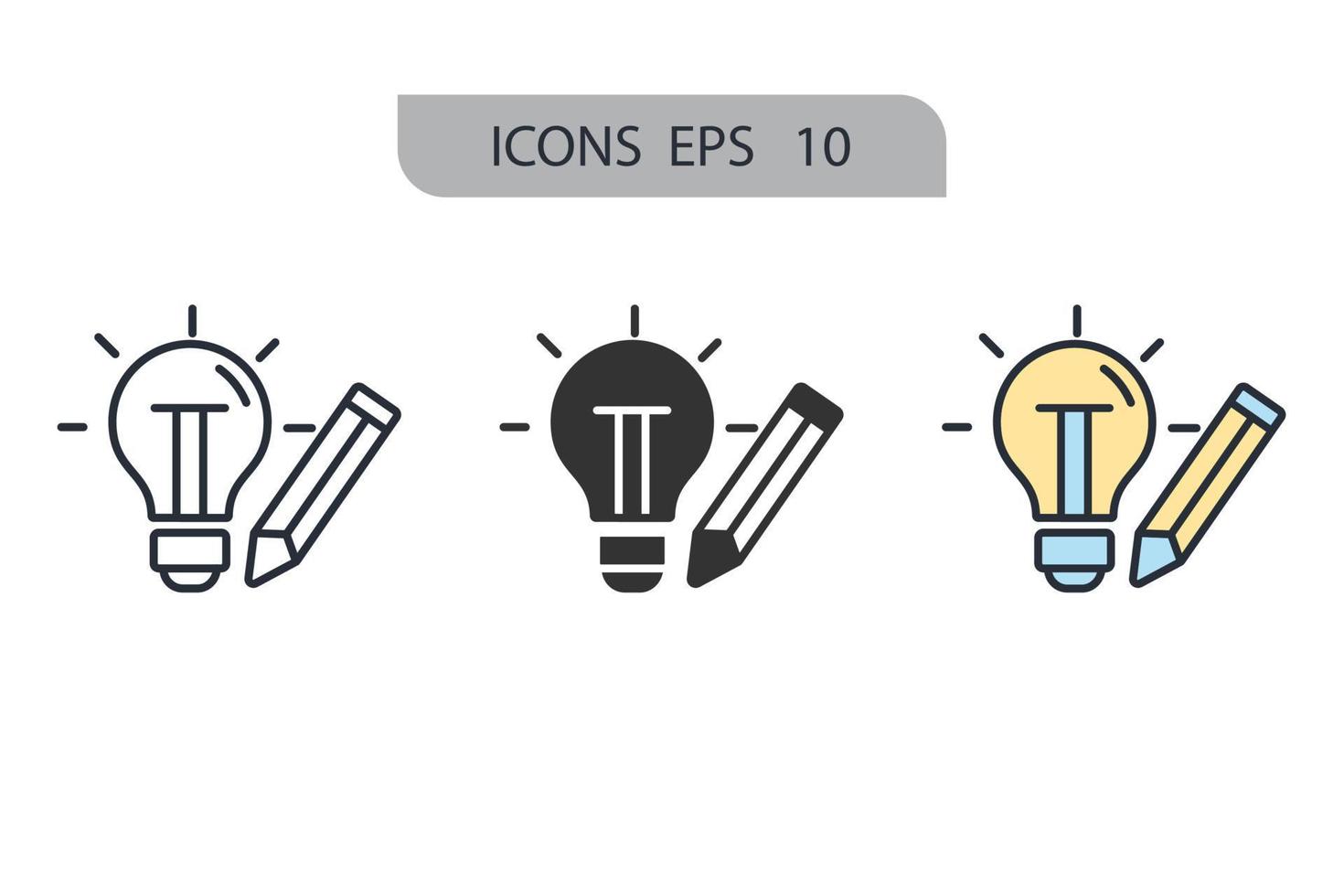 ICONS EPS 10