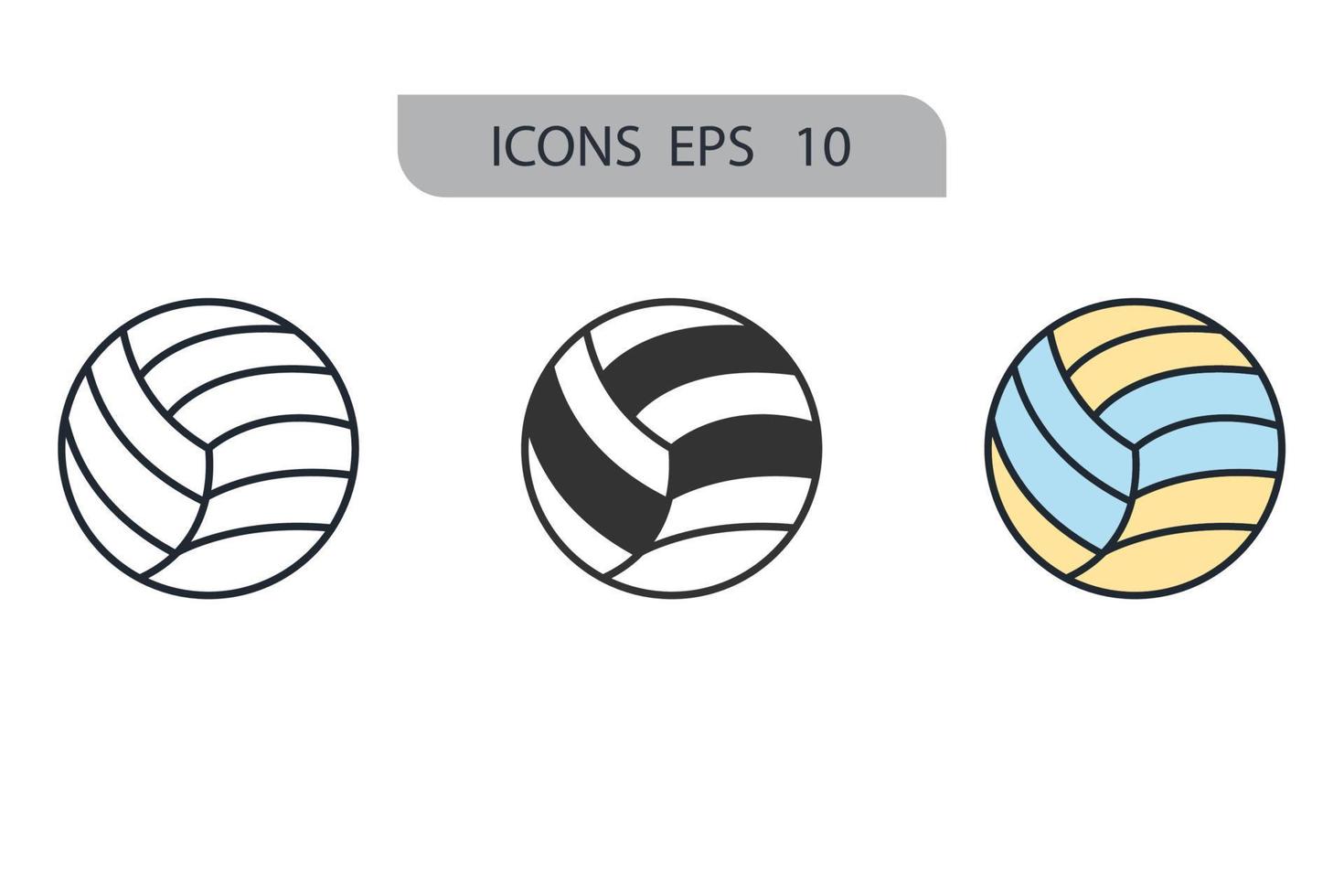 ICONS EPS 10