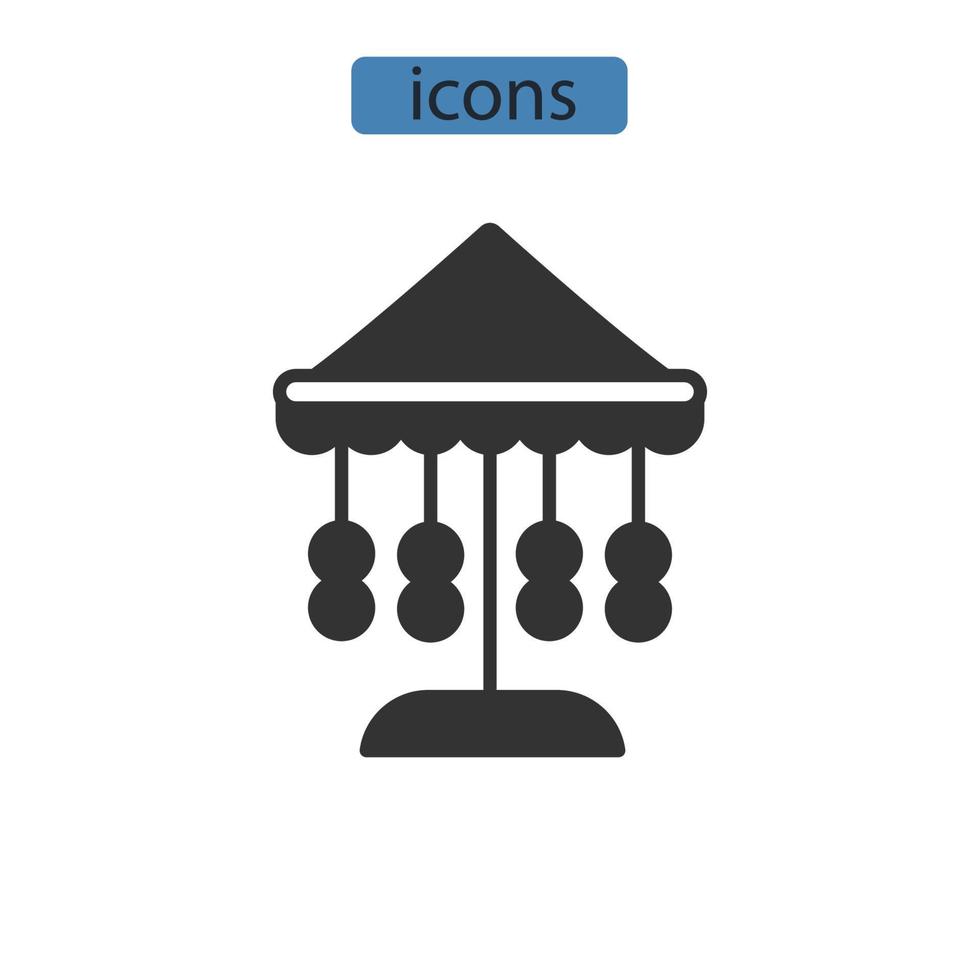 icons