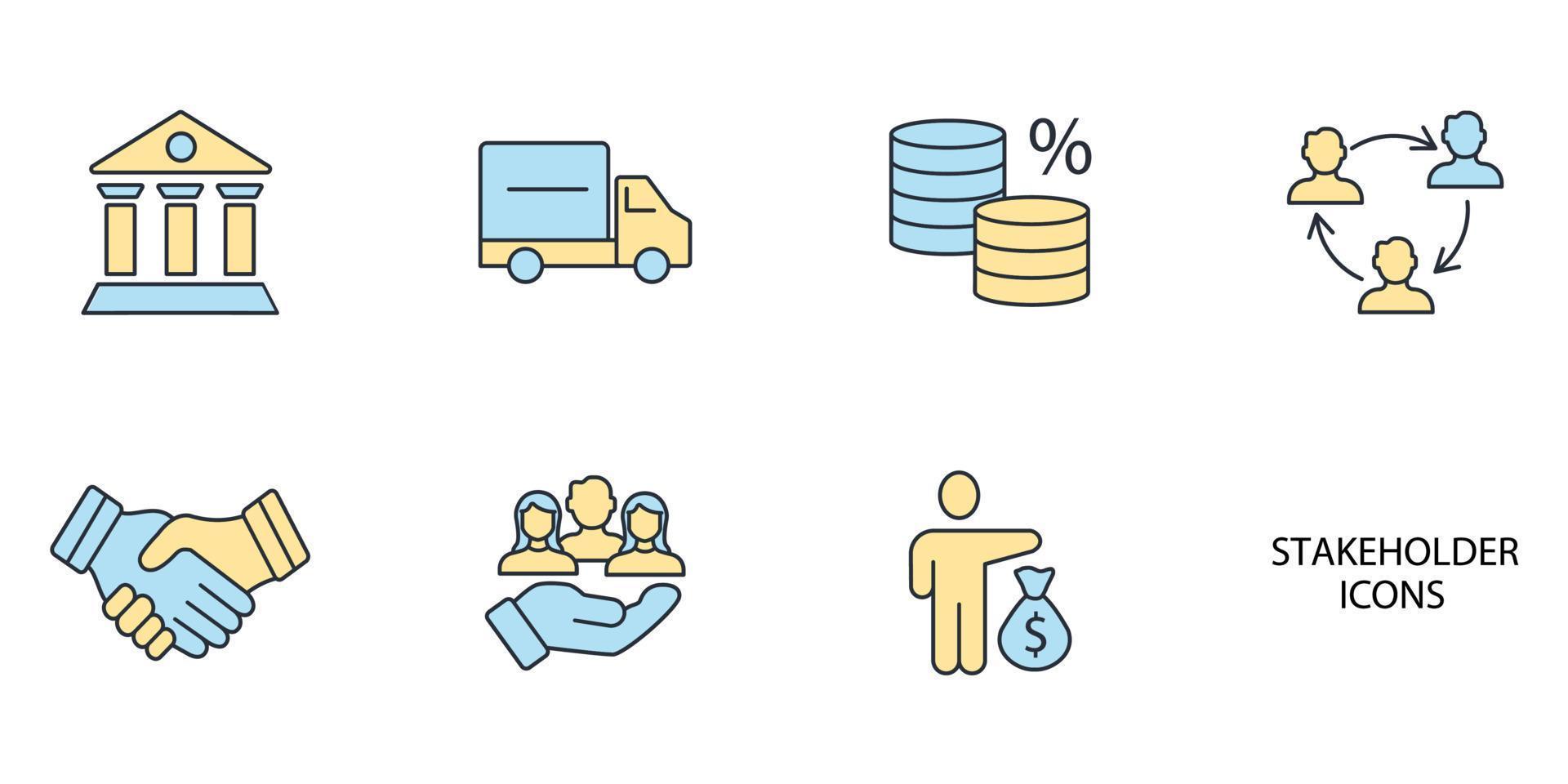 %

$

STAKEHOLDER ICONS