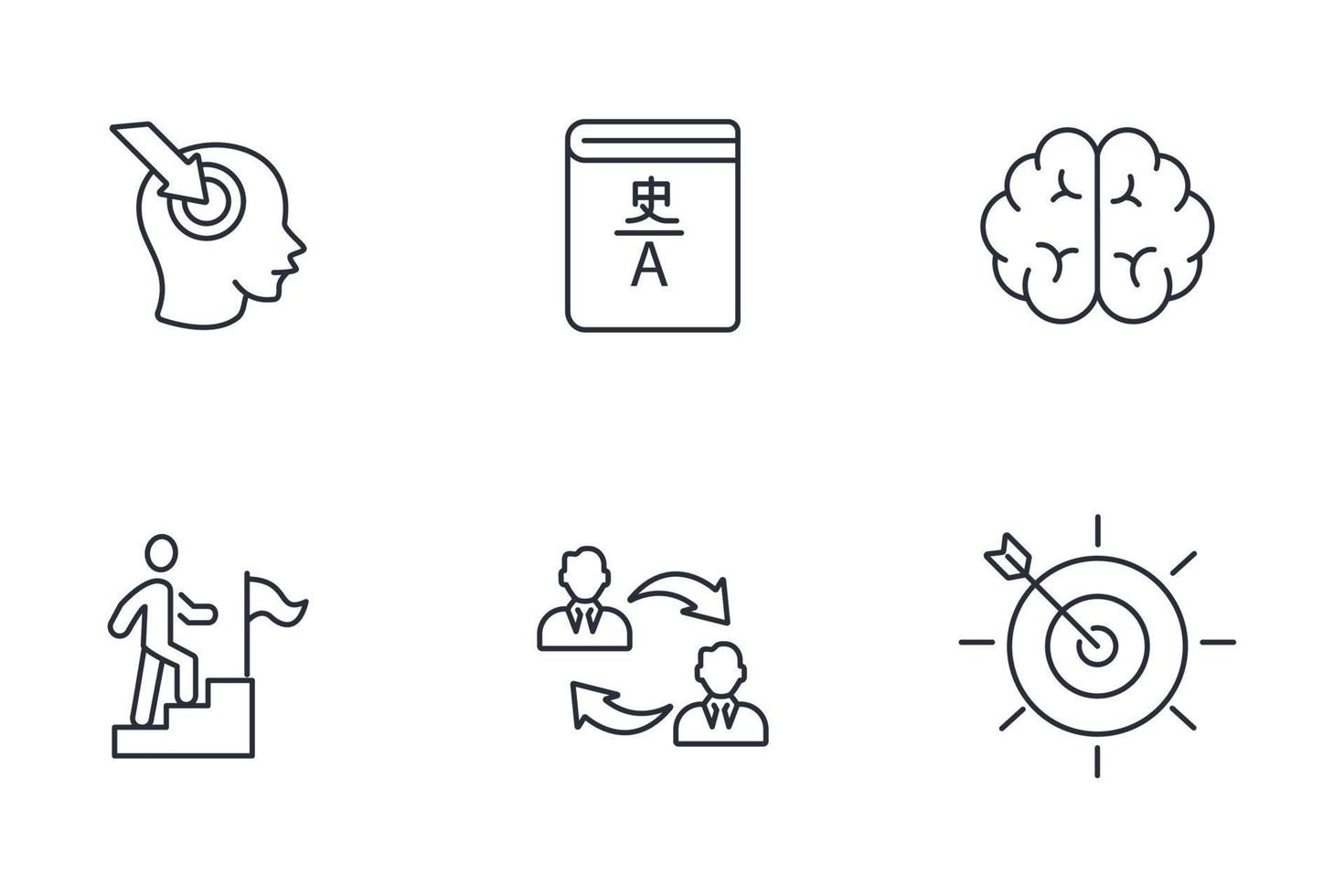 史
A