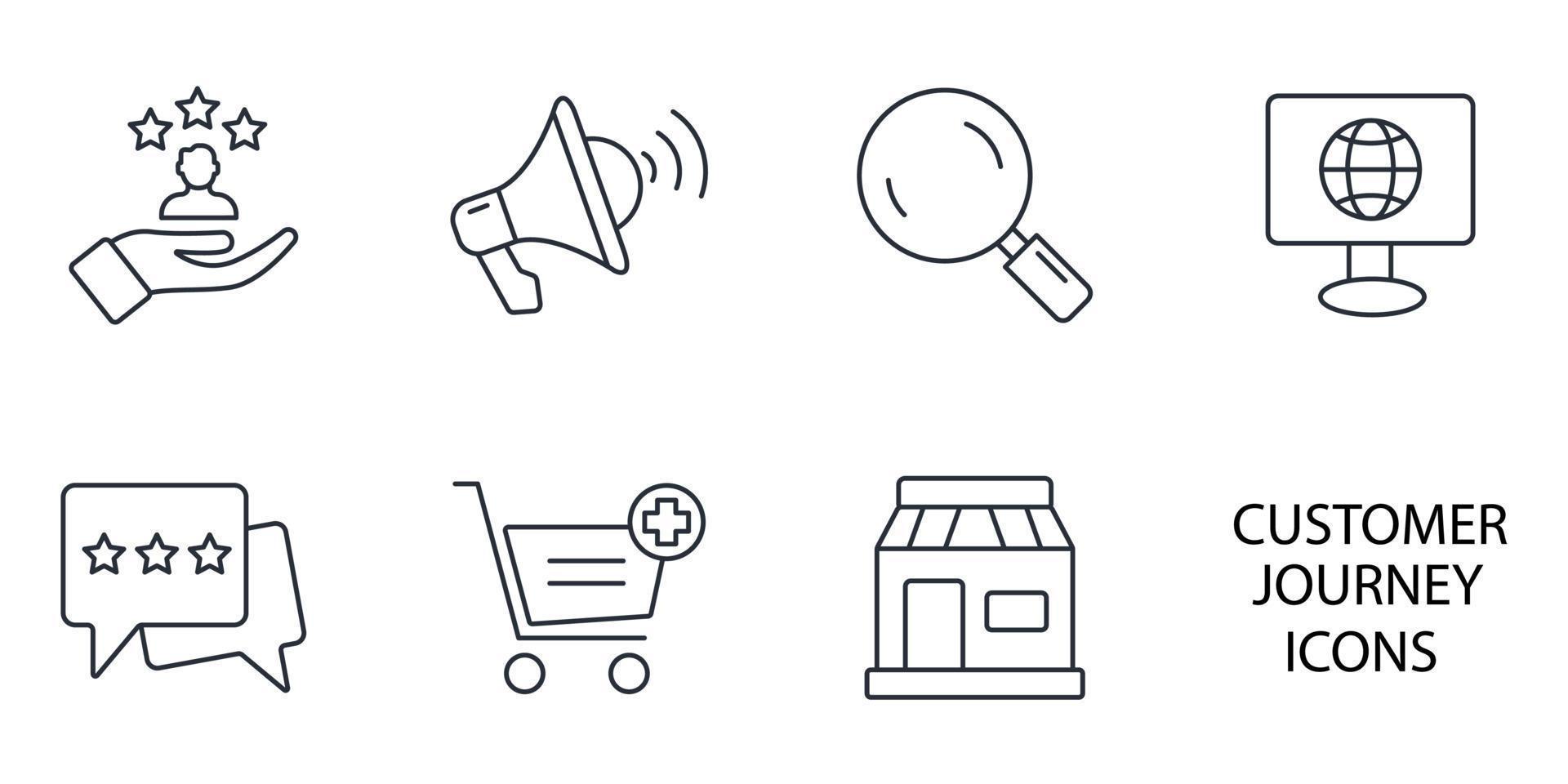 CUSTOMER JOURNEY ICONS