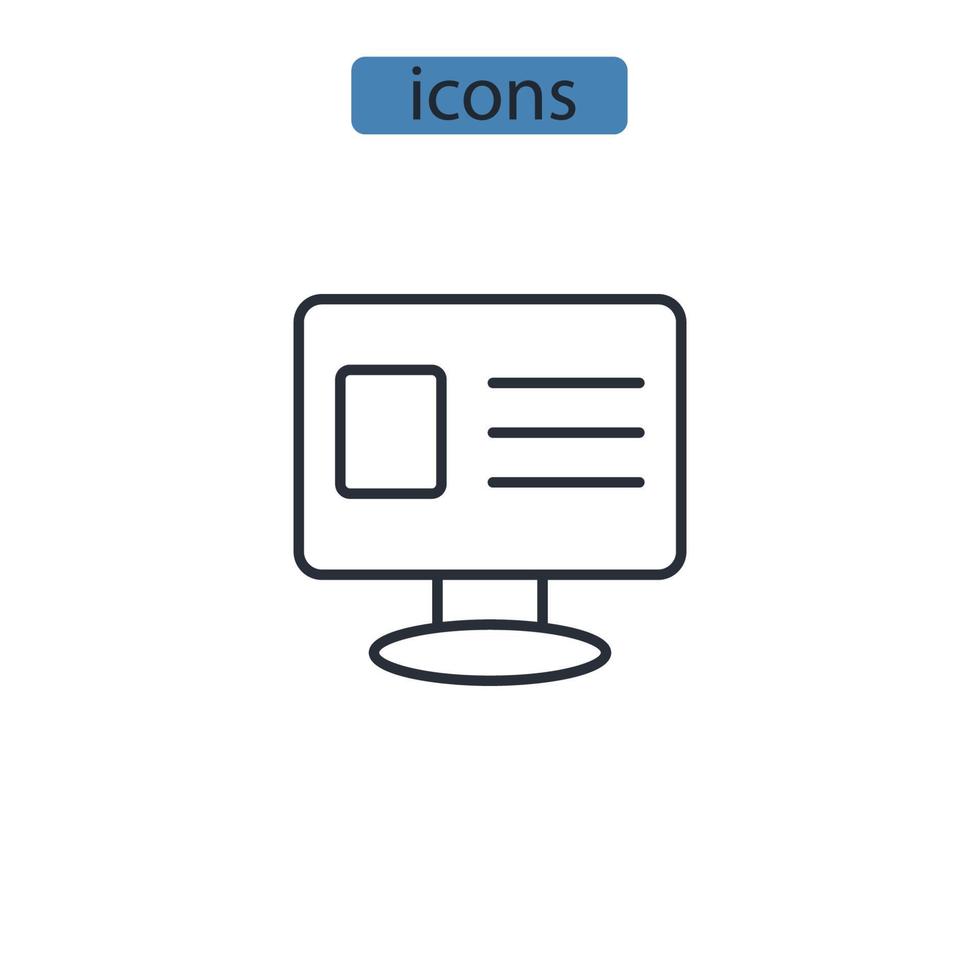 icons