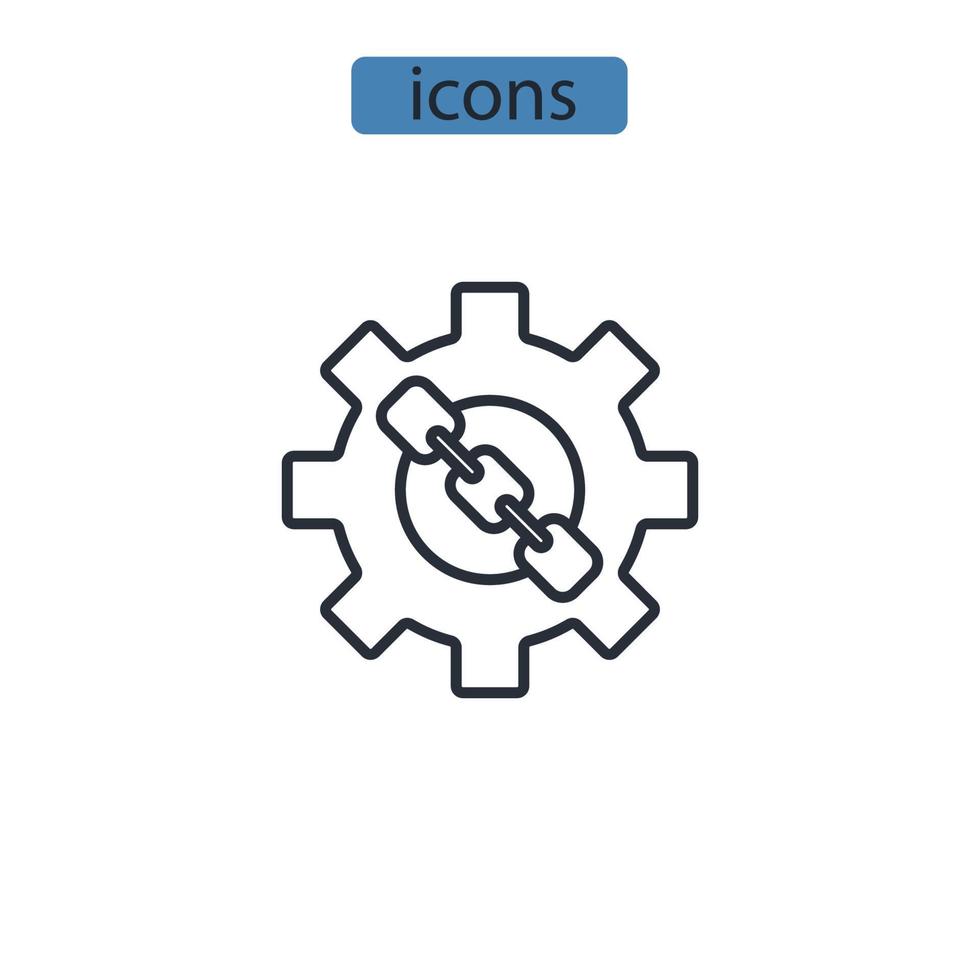 icons