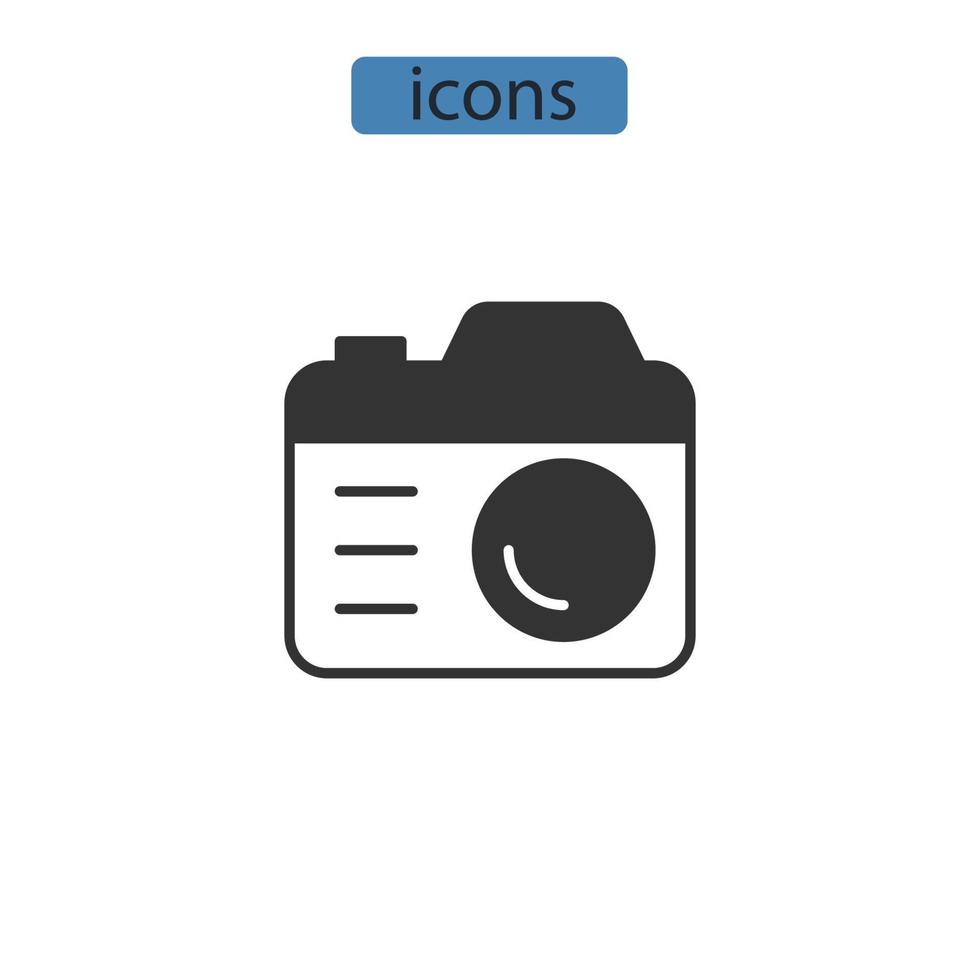 icons