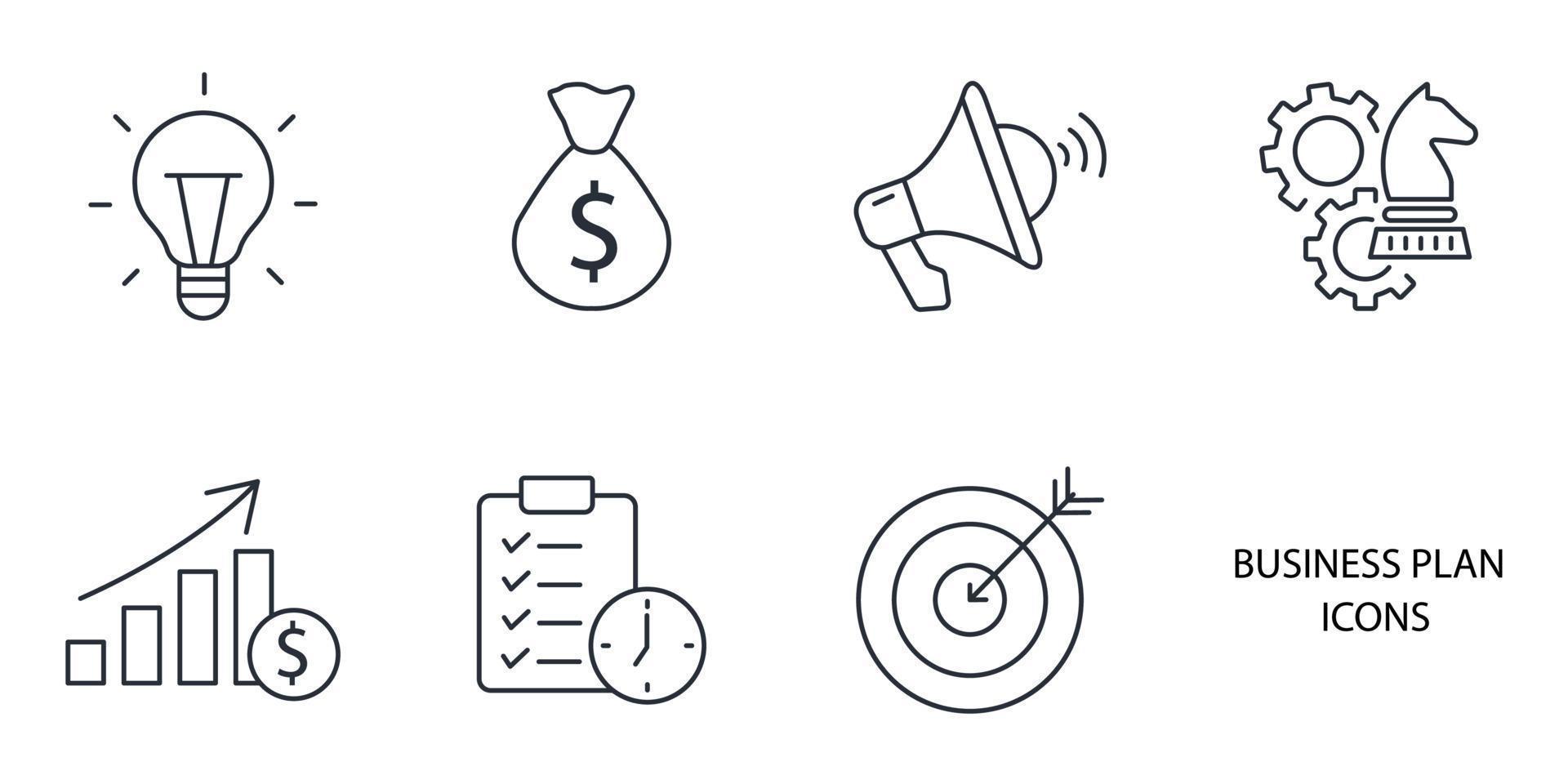 $

$

BUSINESS PLAN ICONS