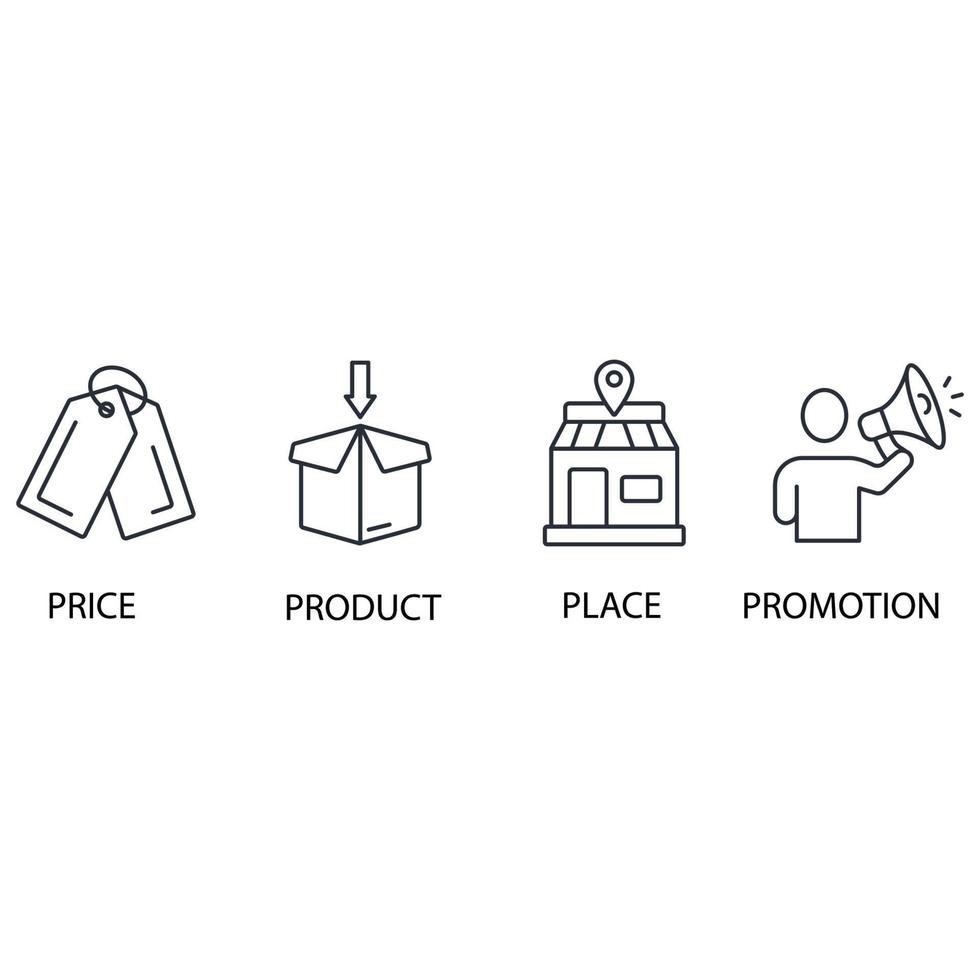 PRICE

PRODUCT

PLACE

PROMOTION