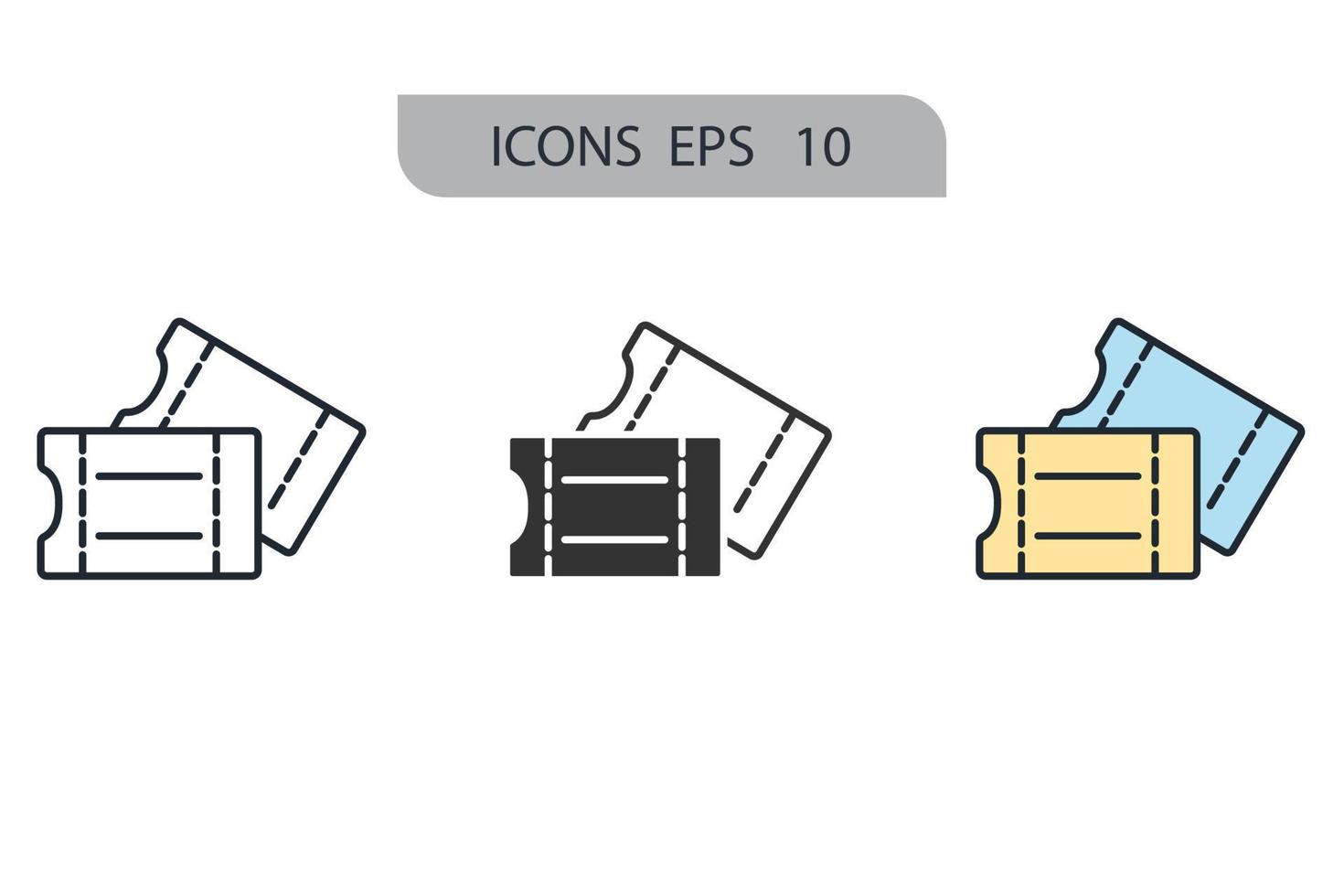 ICONS EPS 10