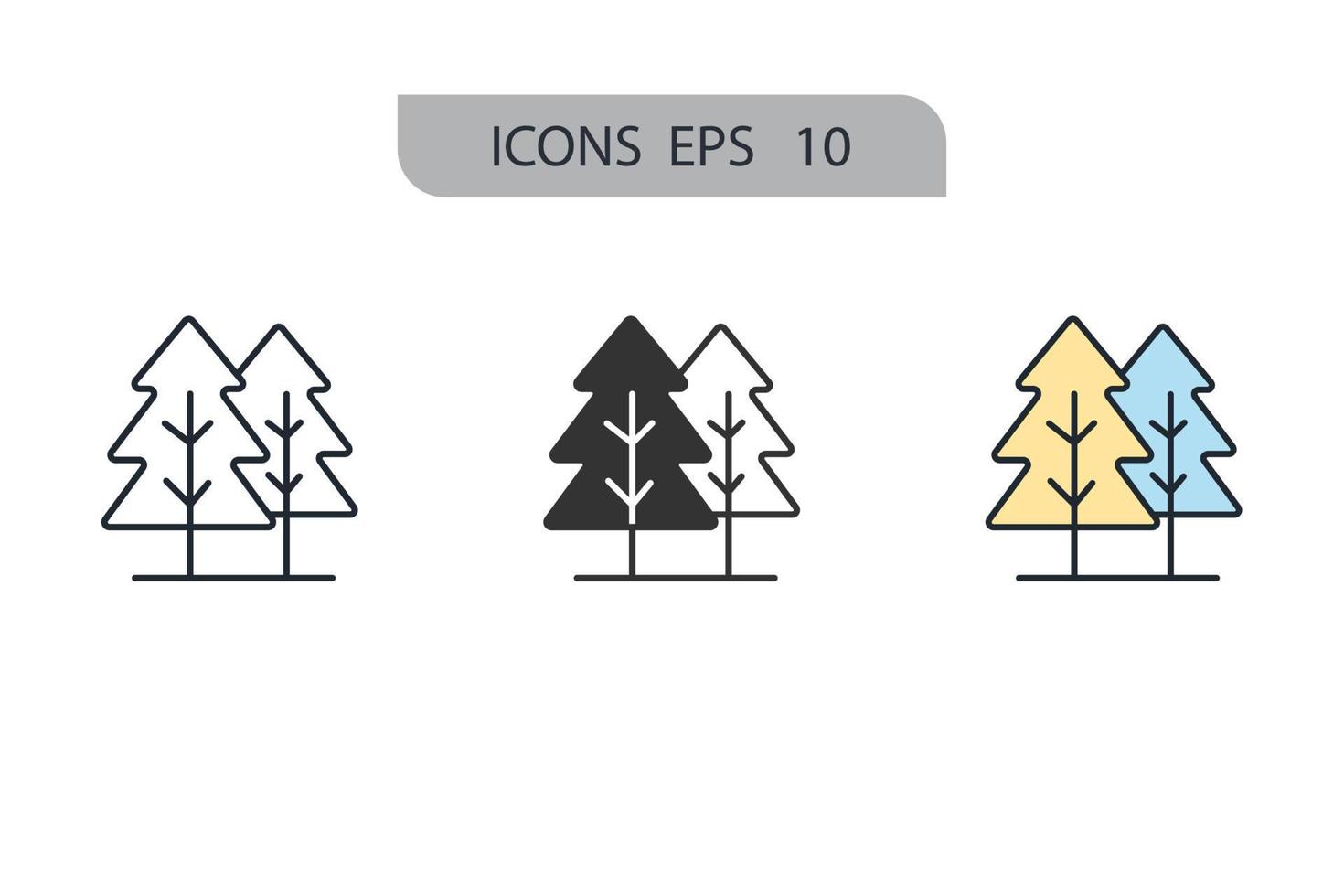 ICONS EPS 10