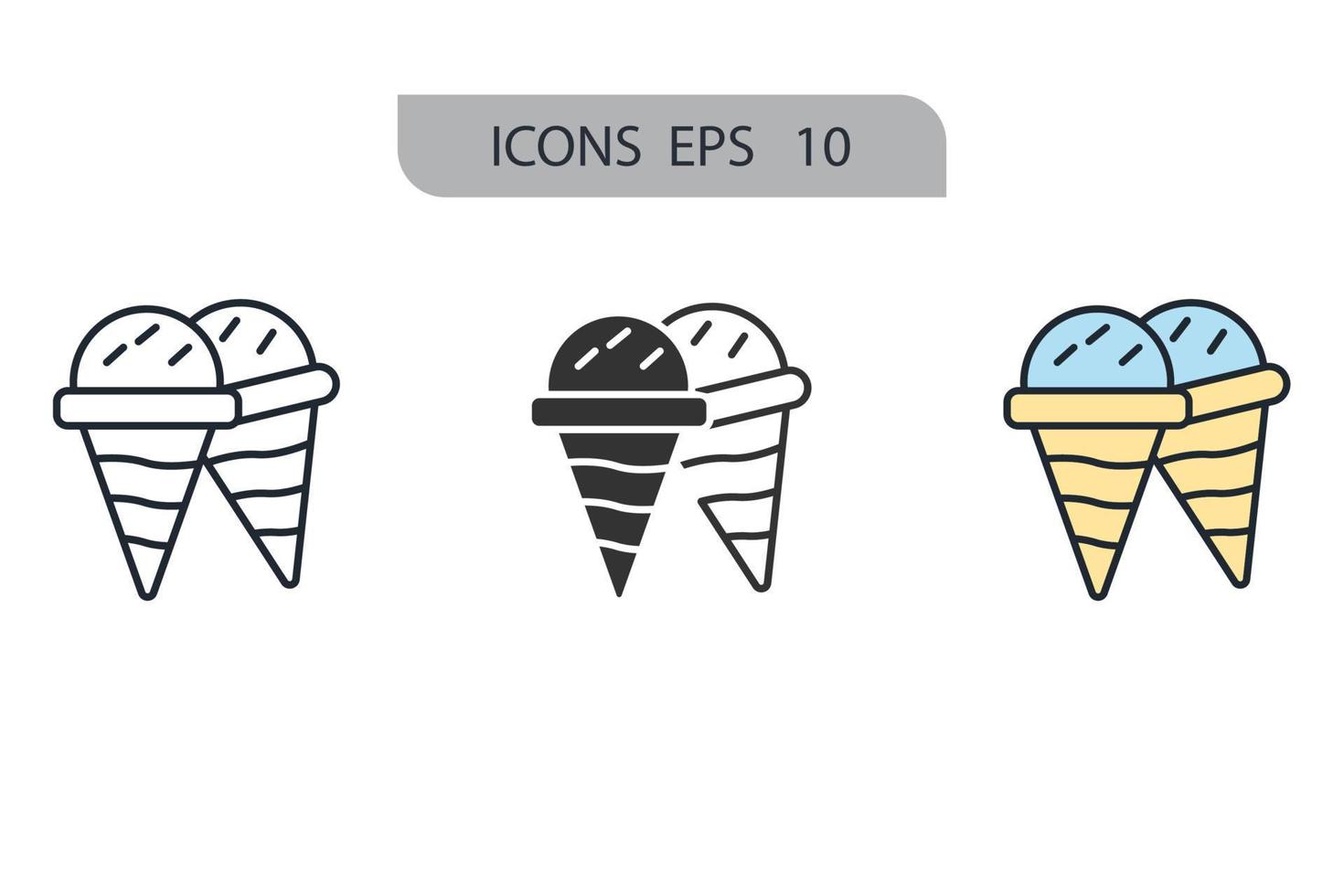 ICONS EPS 10