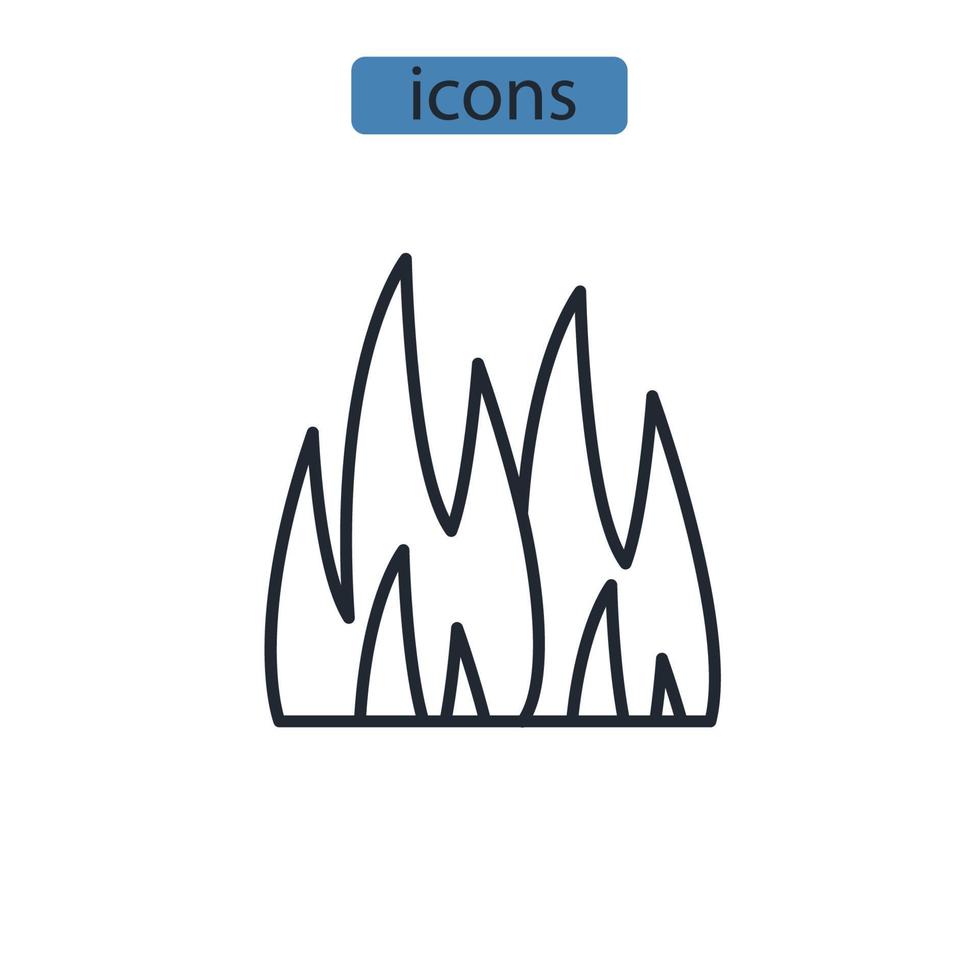 icons