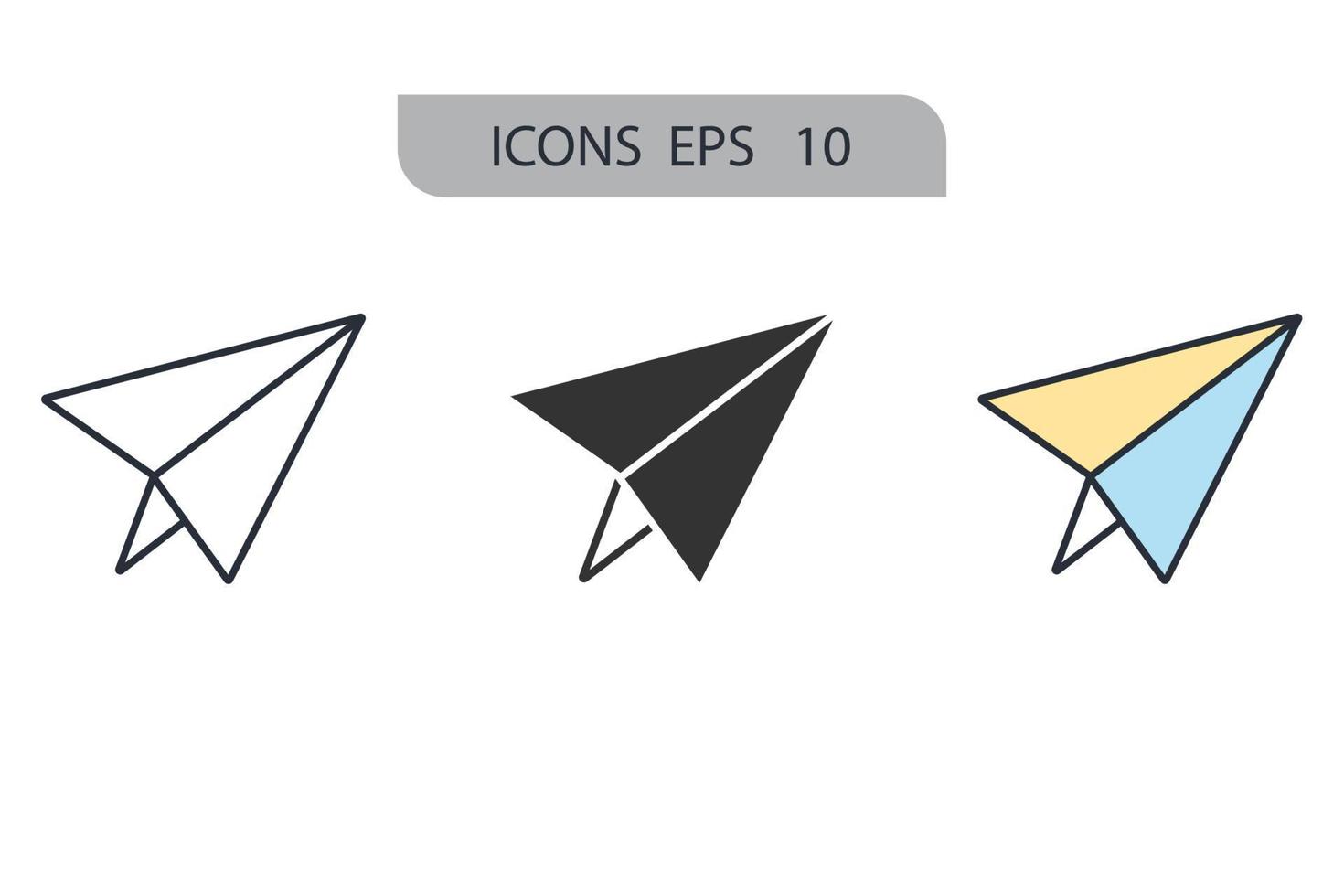 ICONS EPS 10