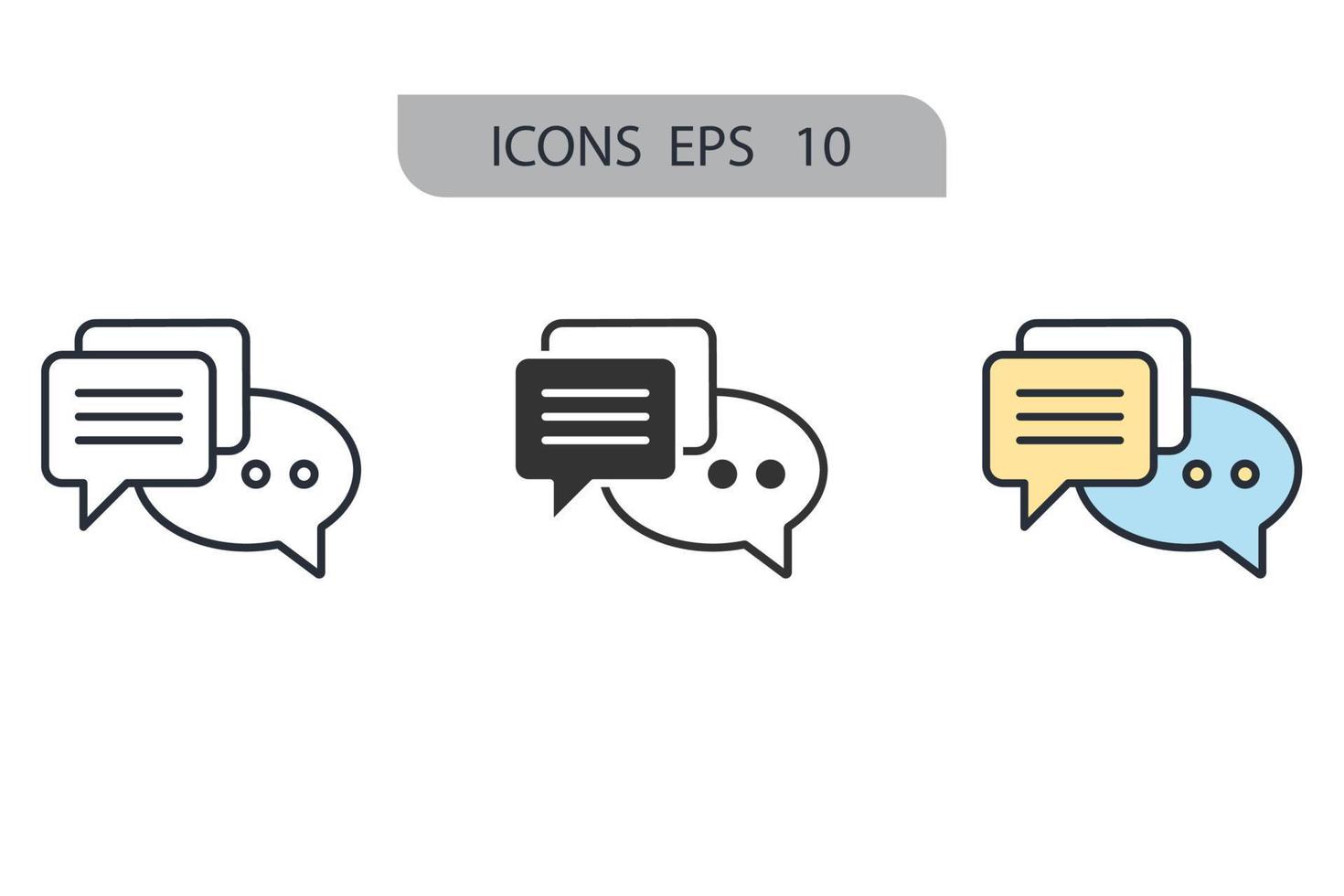 ICONS EPS 10