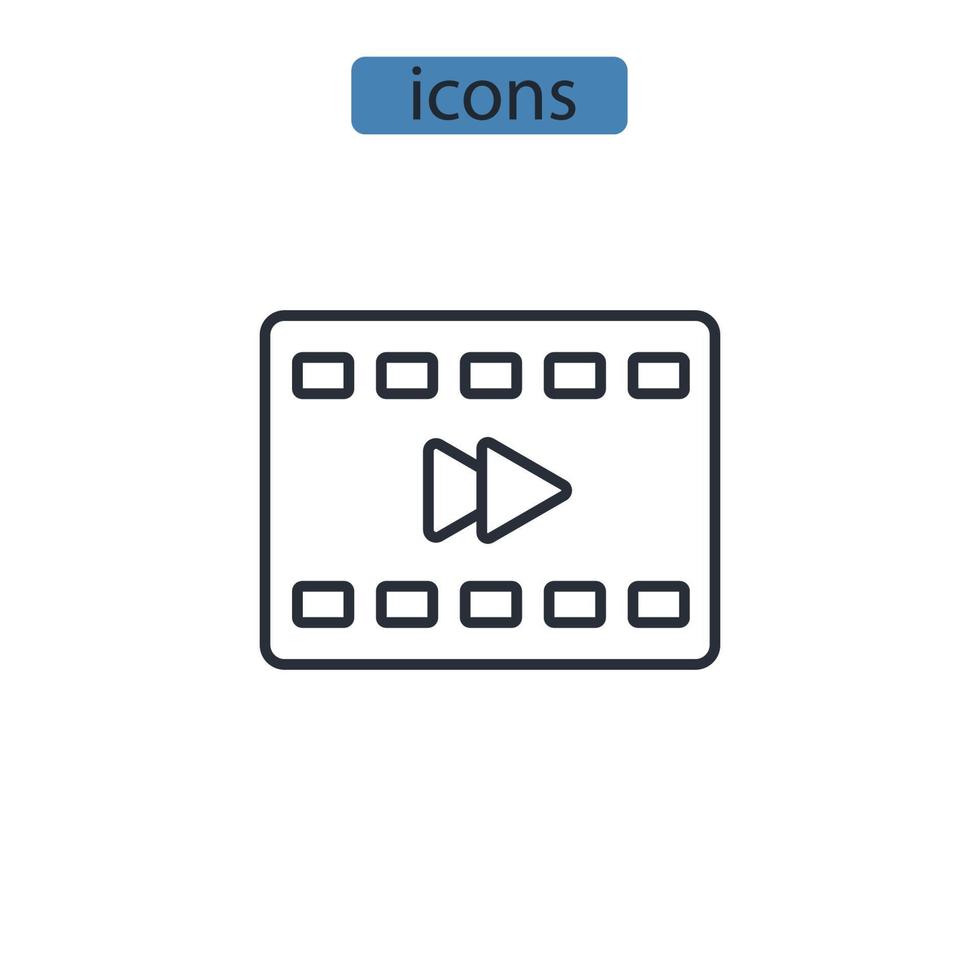 icons