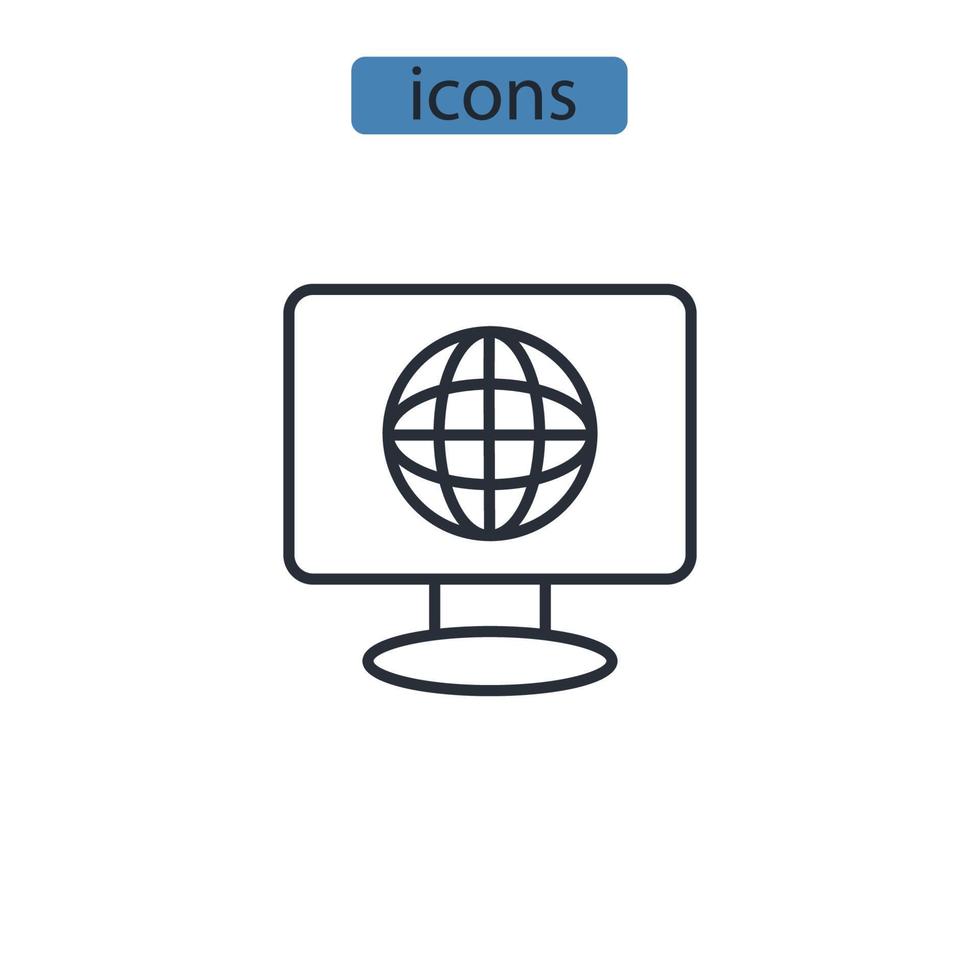 icons