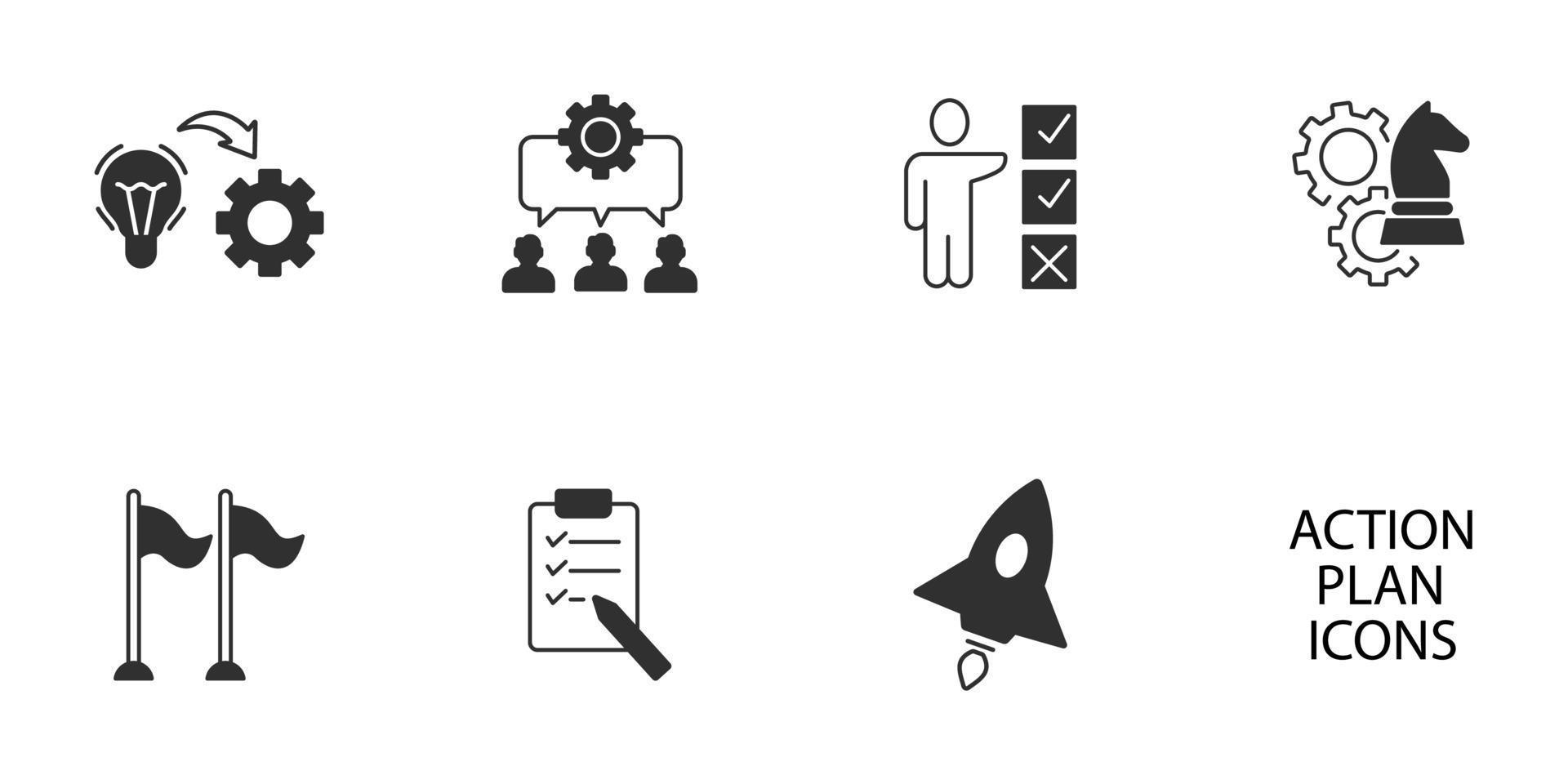 ACTION
PLAN
ICONS