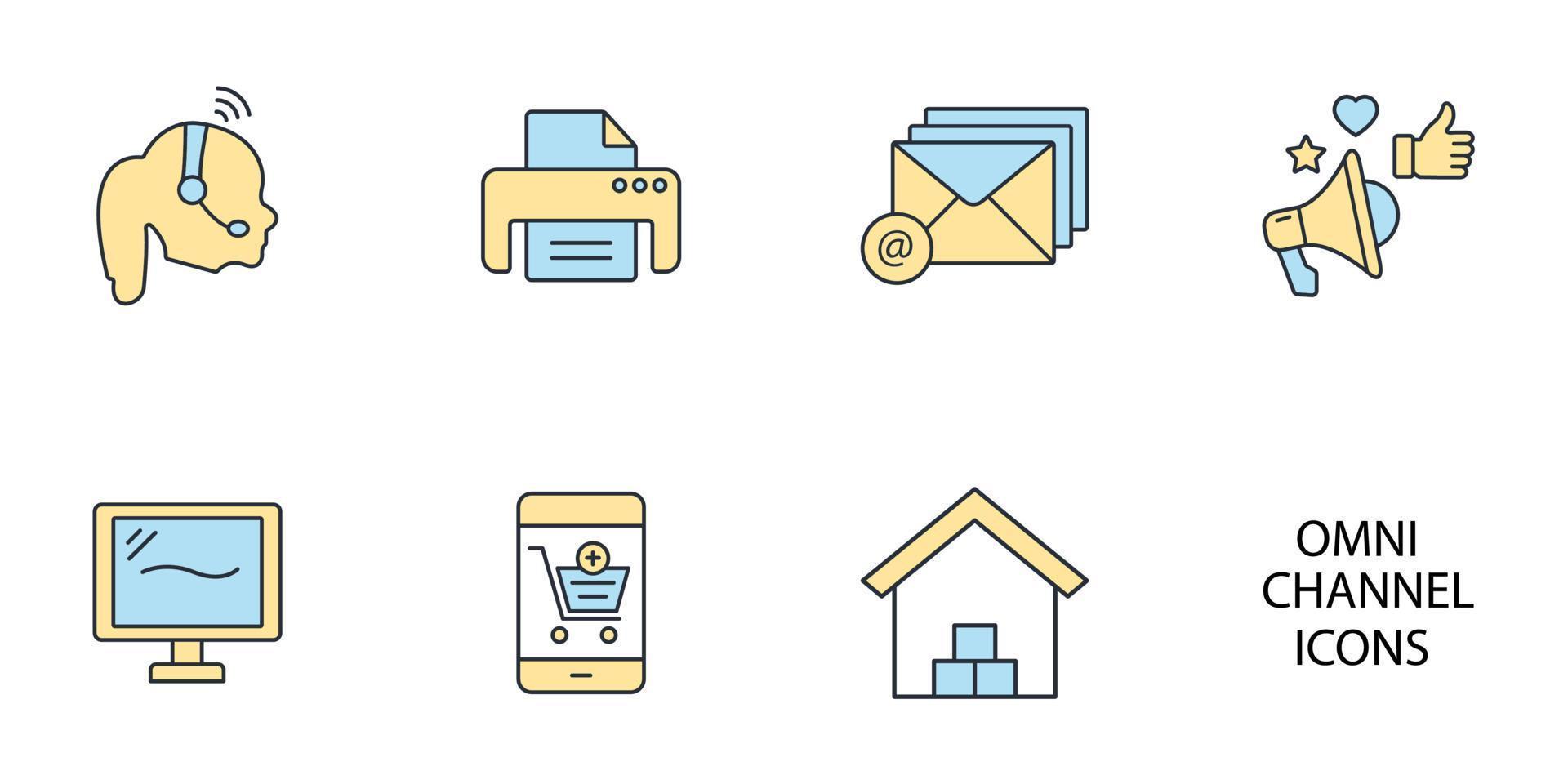 @

OMNI
CHANNEL
ICONS