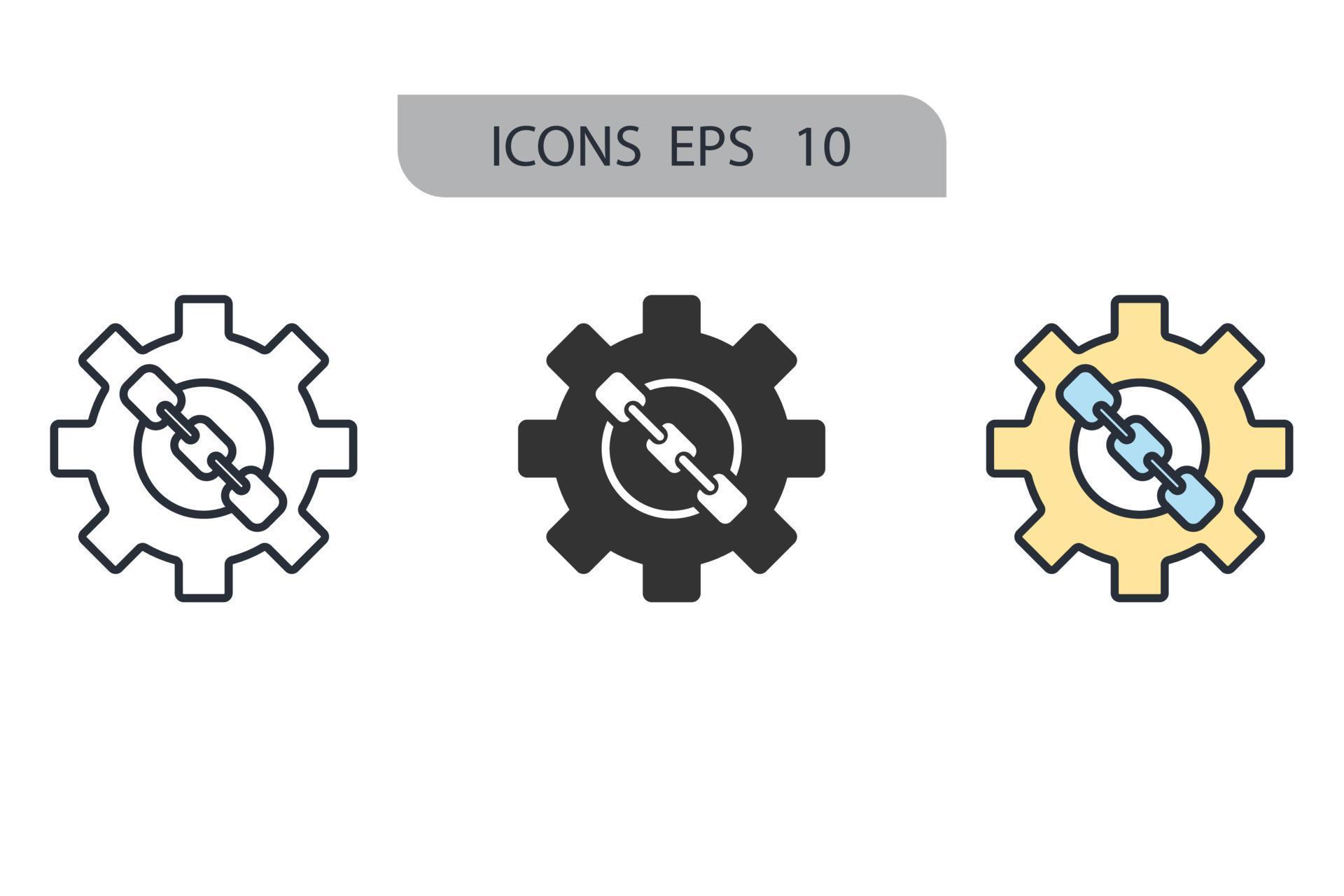 ICONS EPS 10