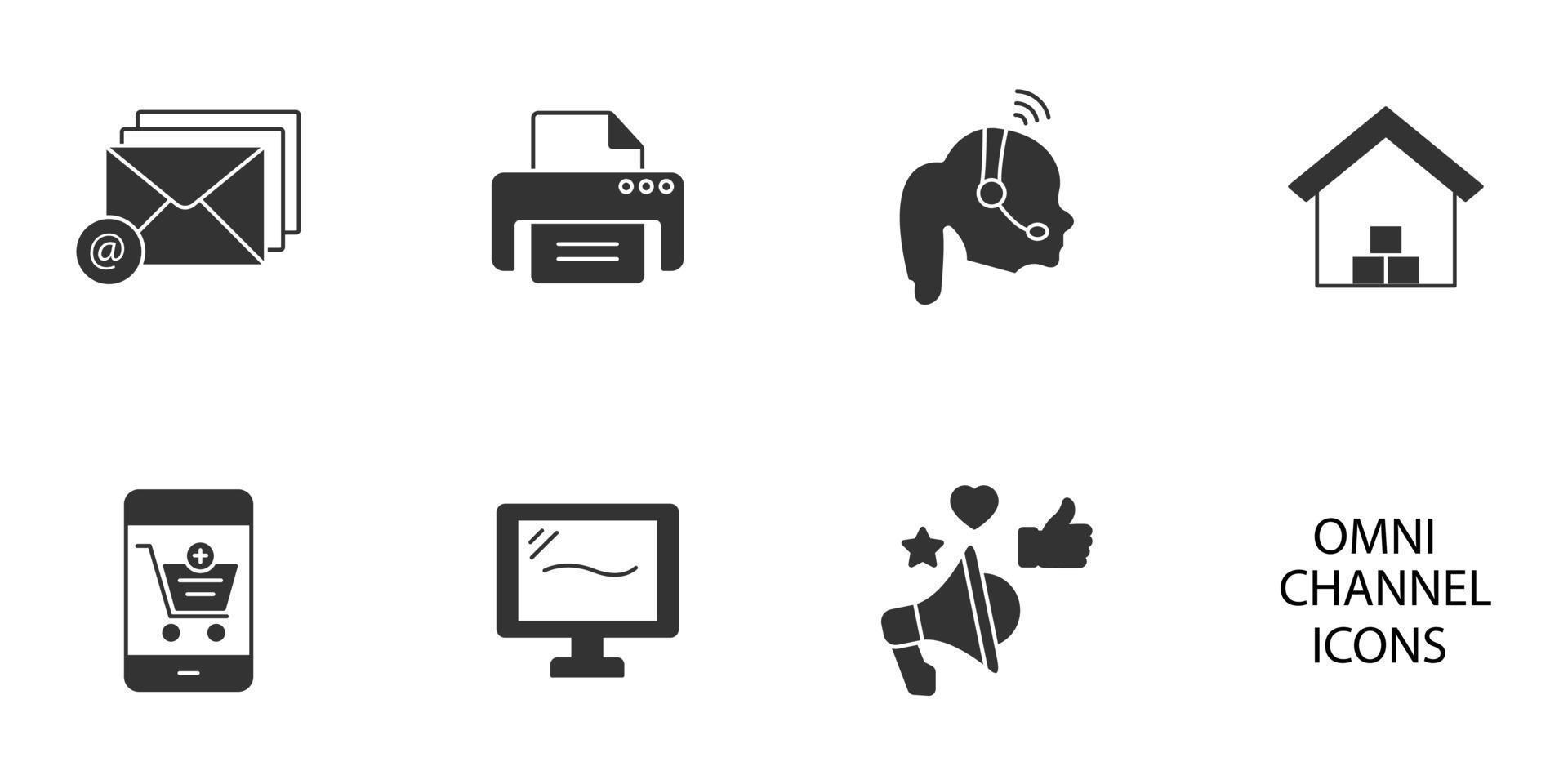 @

OMNI
CHANNEL
ICONS