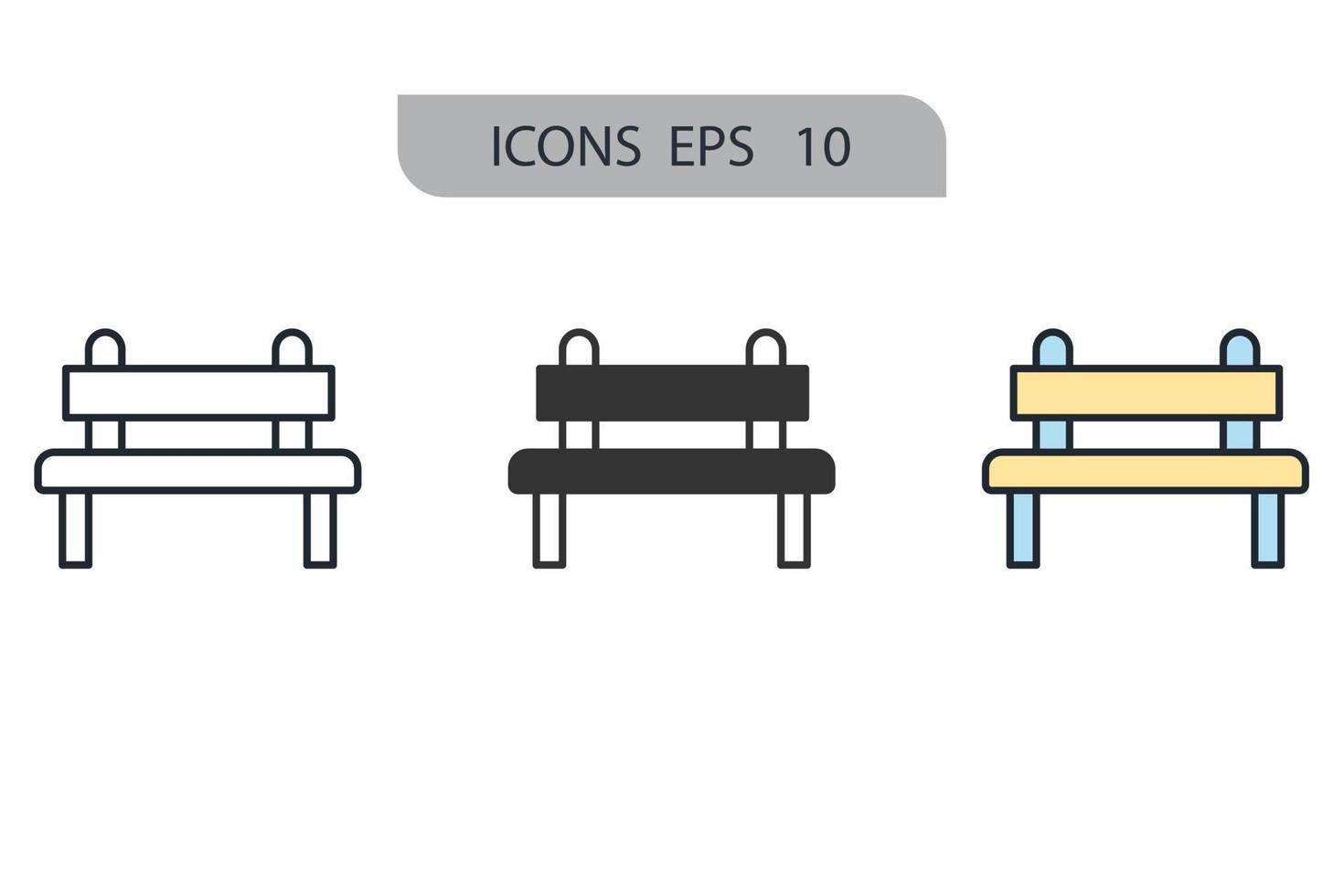 ICONS EPS 10