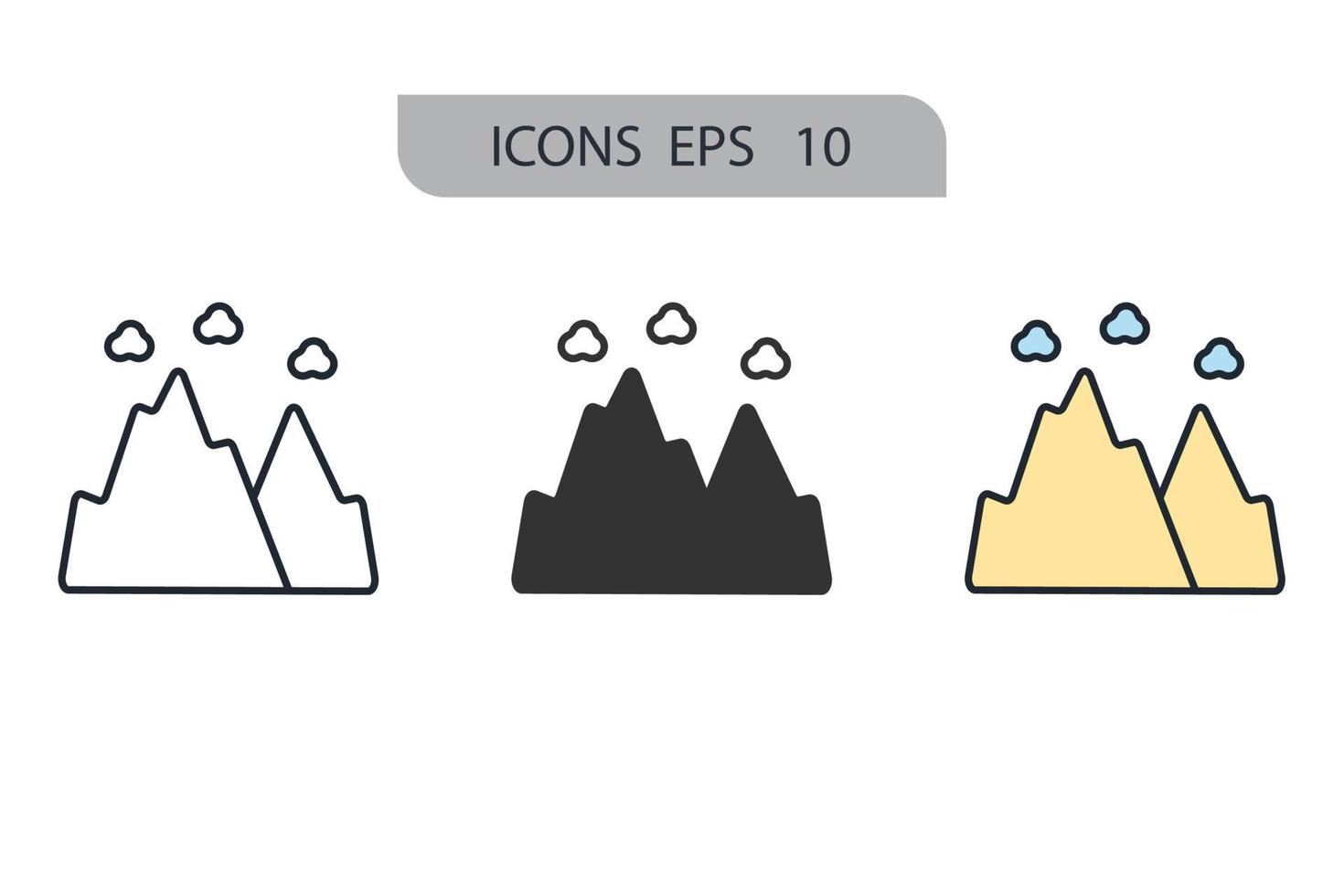 ICONS EPS 10