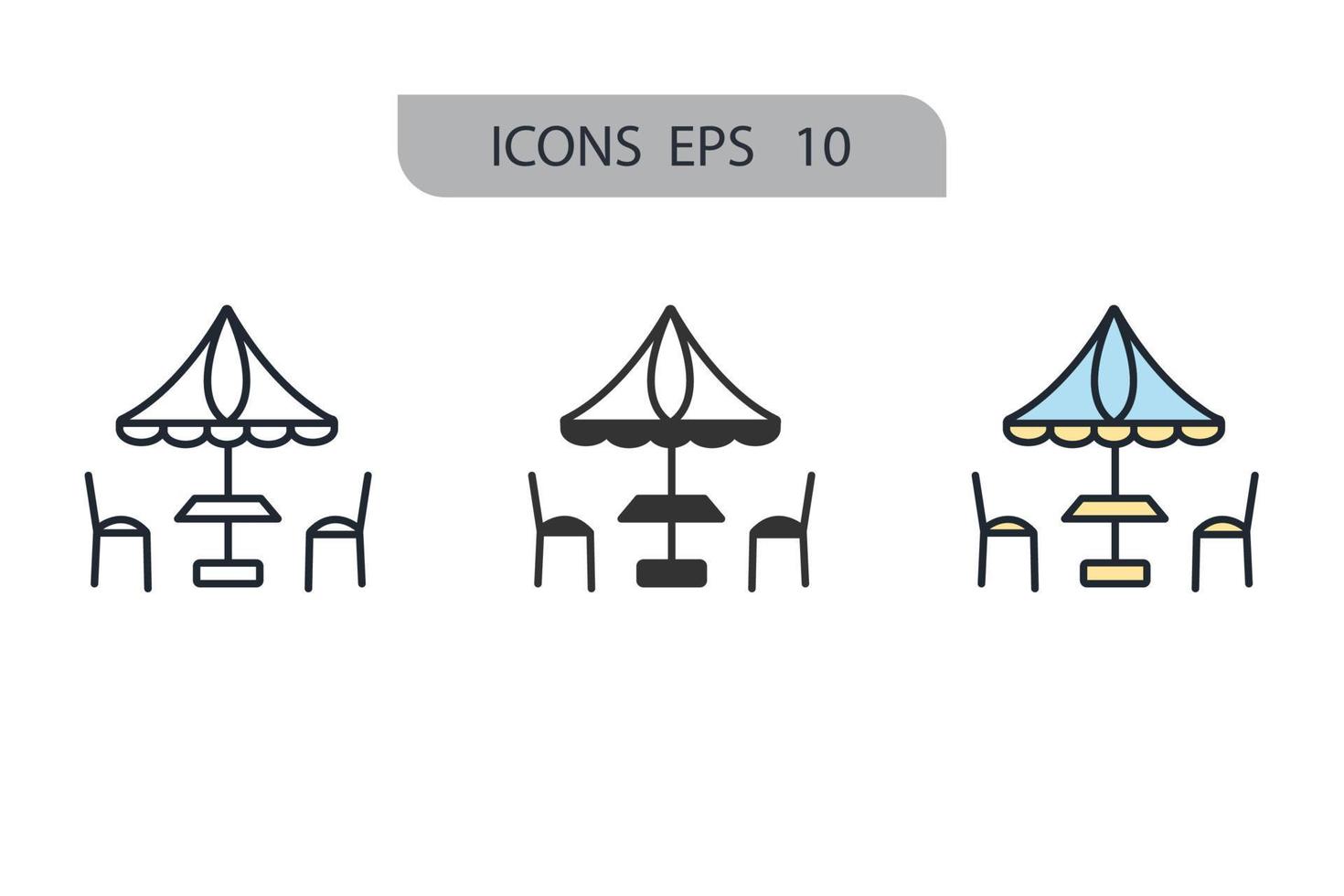 ICONS EPS 10