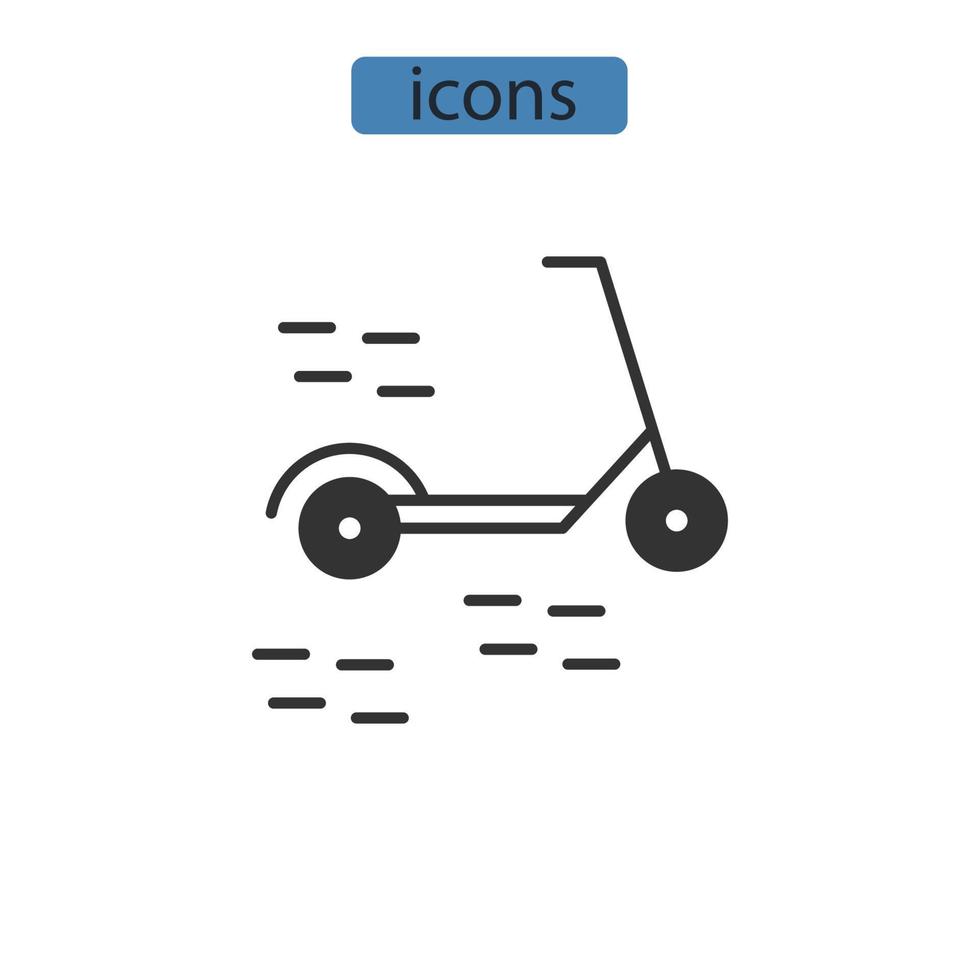 icons