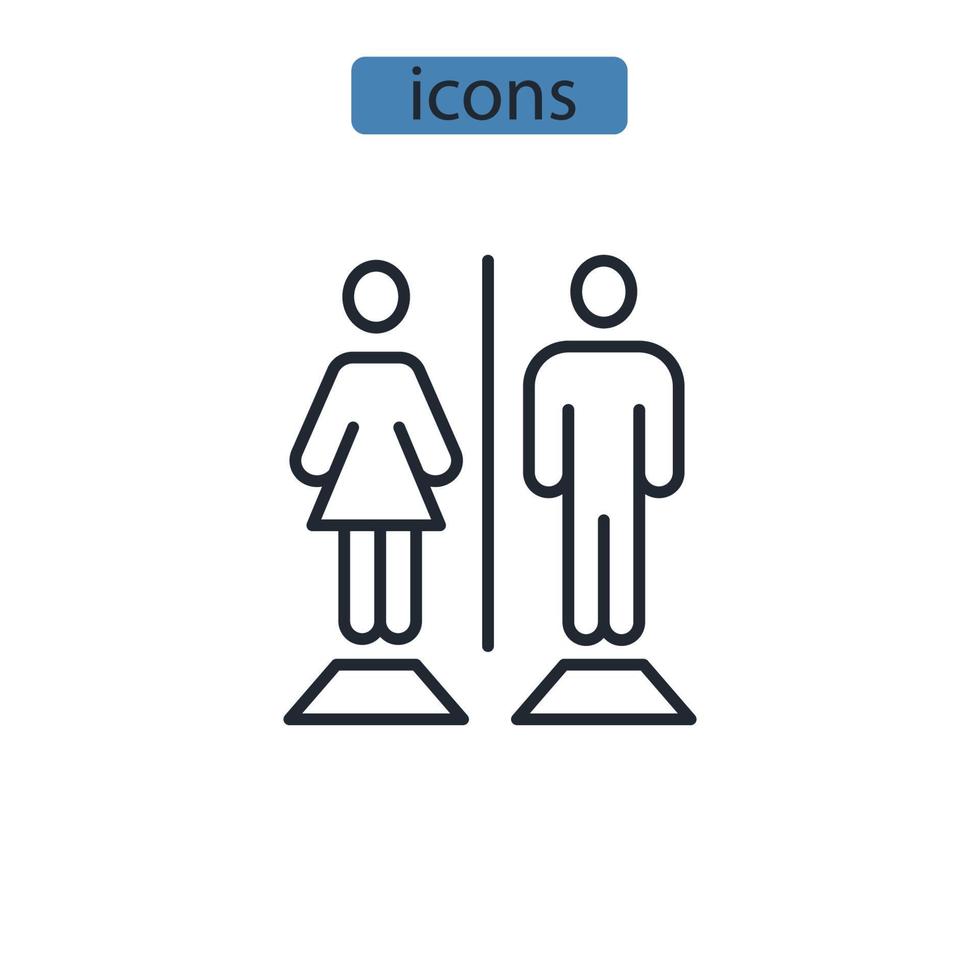 icons