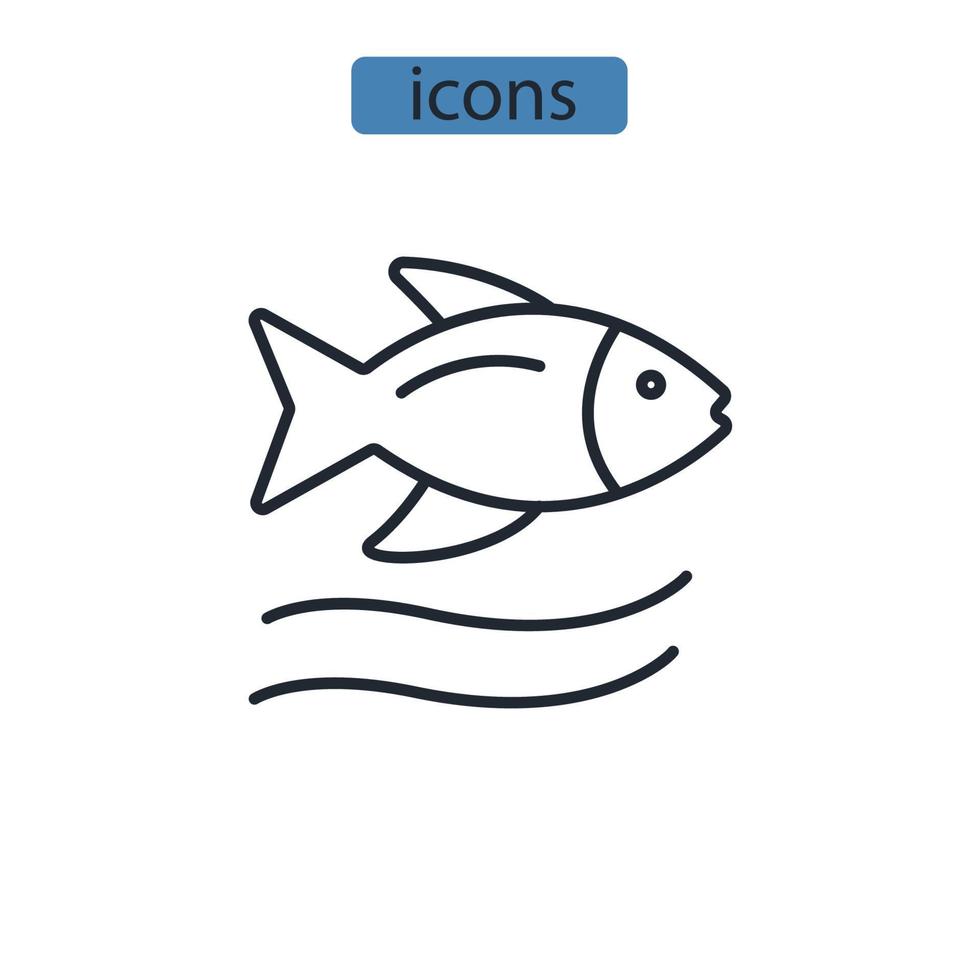 icons