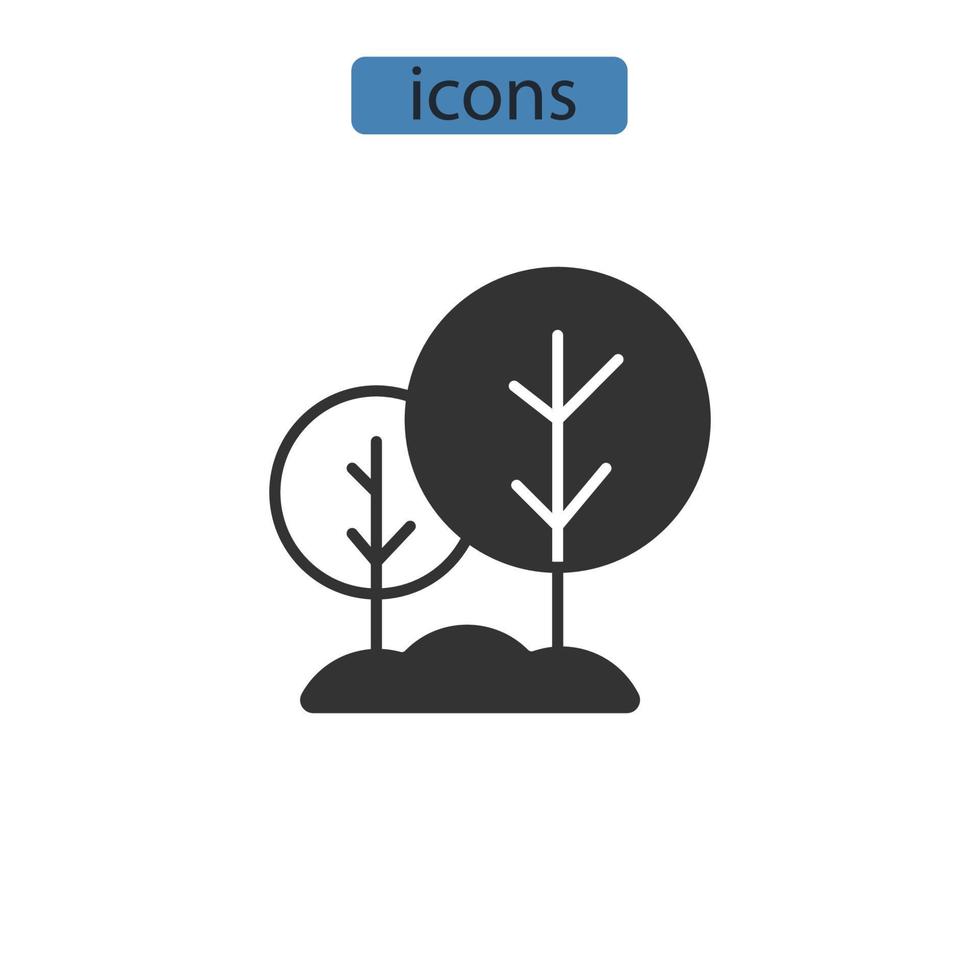 icons