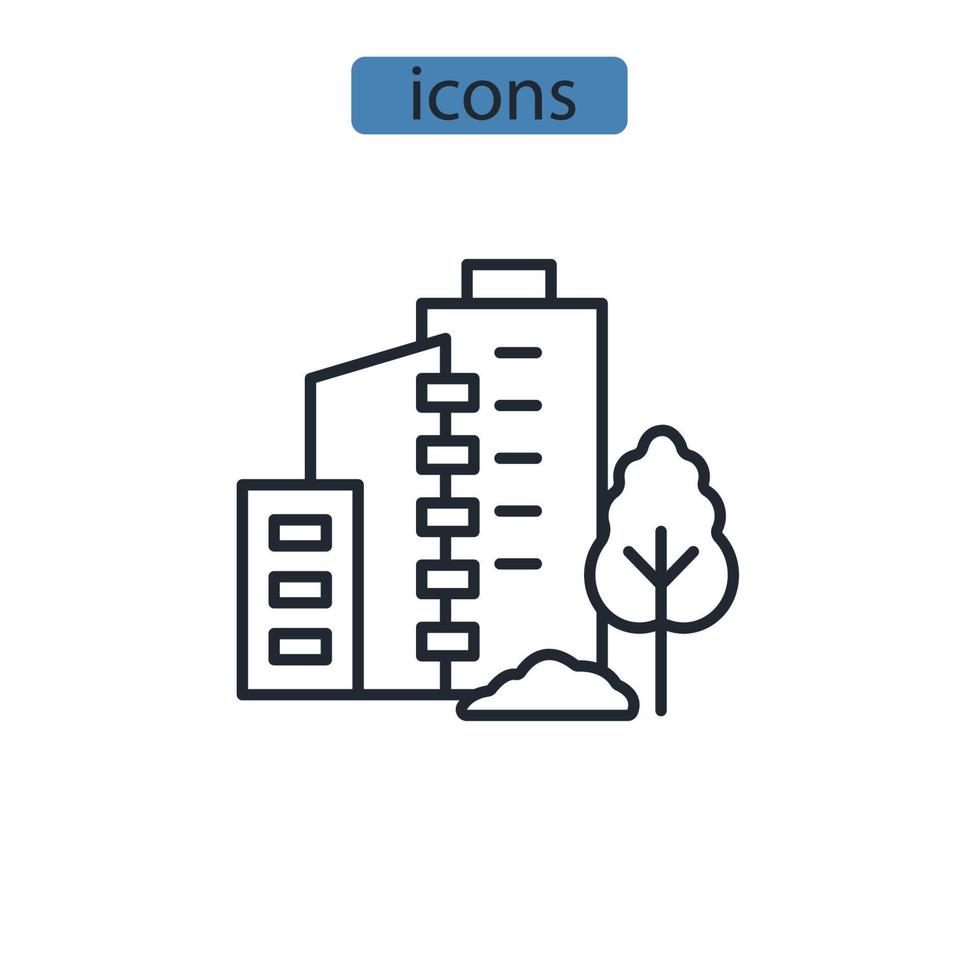 icons