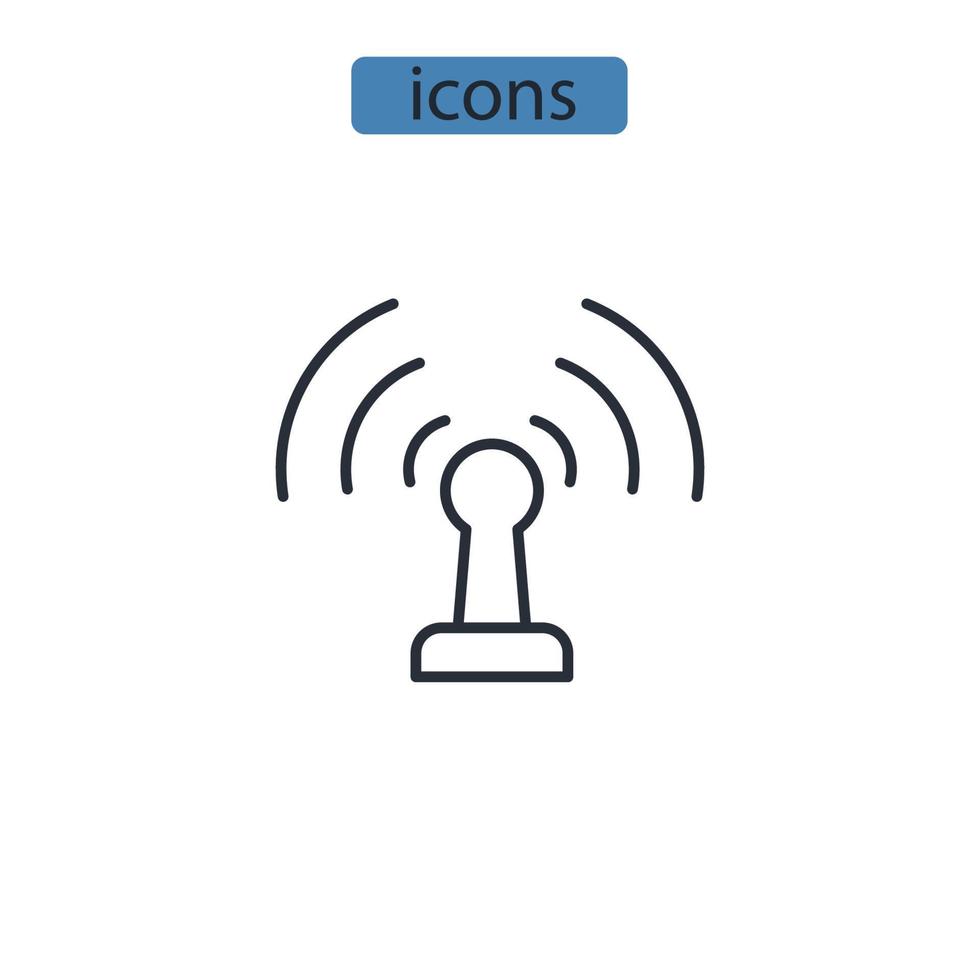 icons