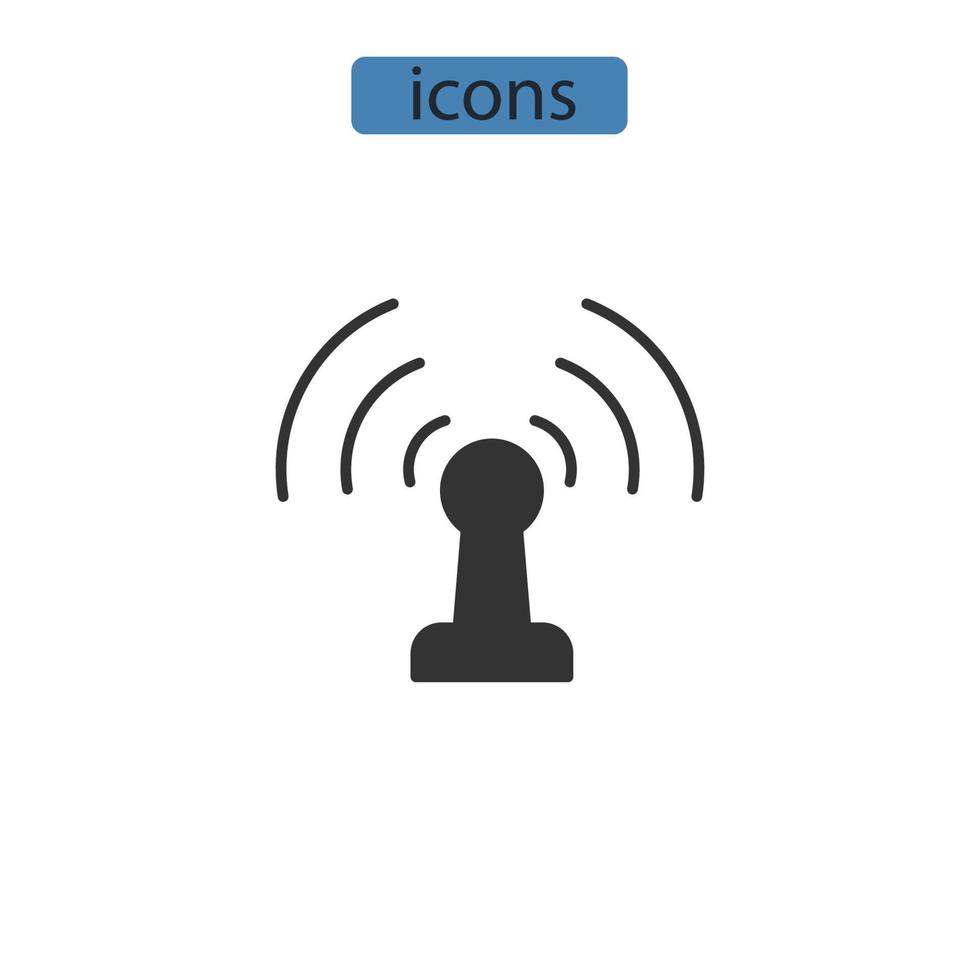 icons