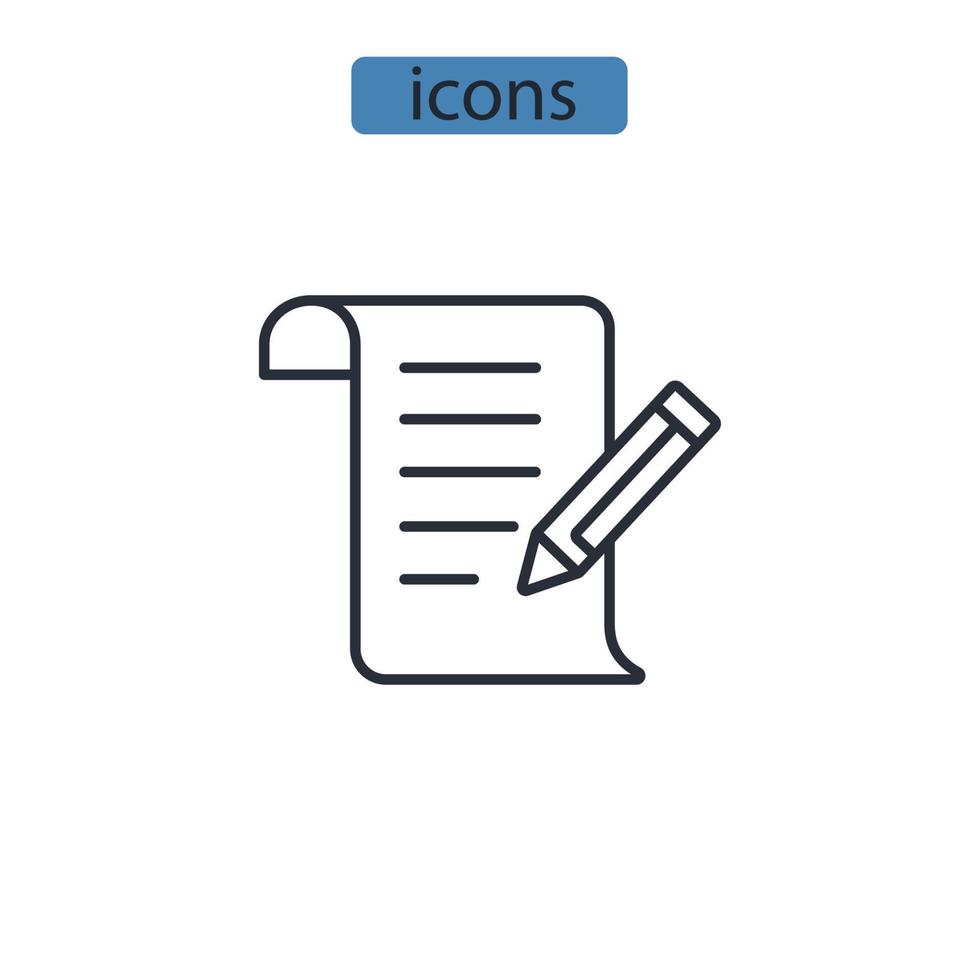 icons