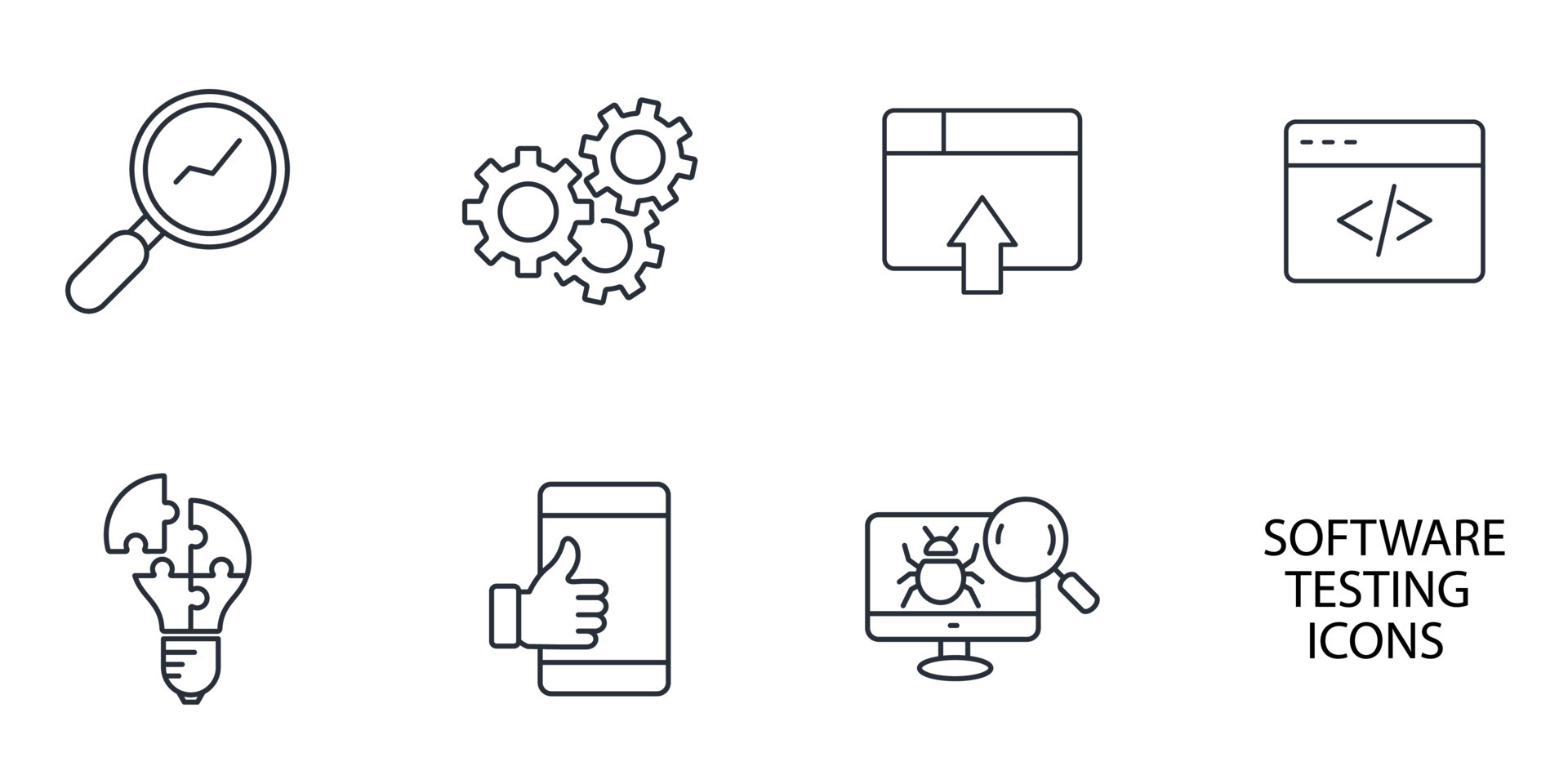 </>

SOFTWARE TESTING ICONS