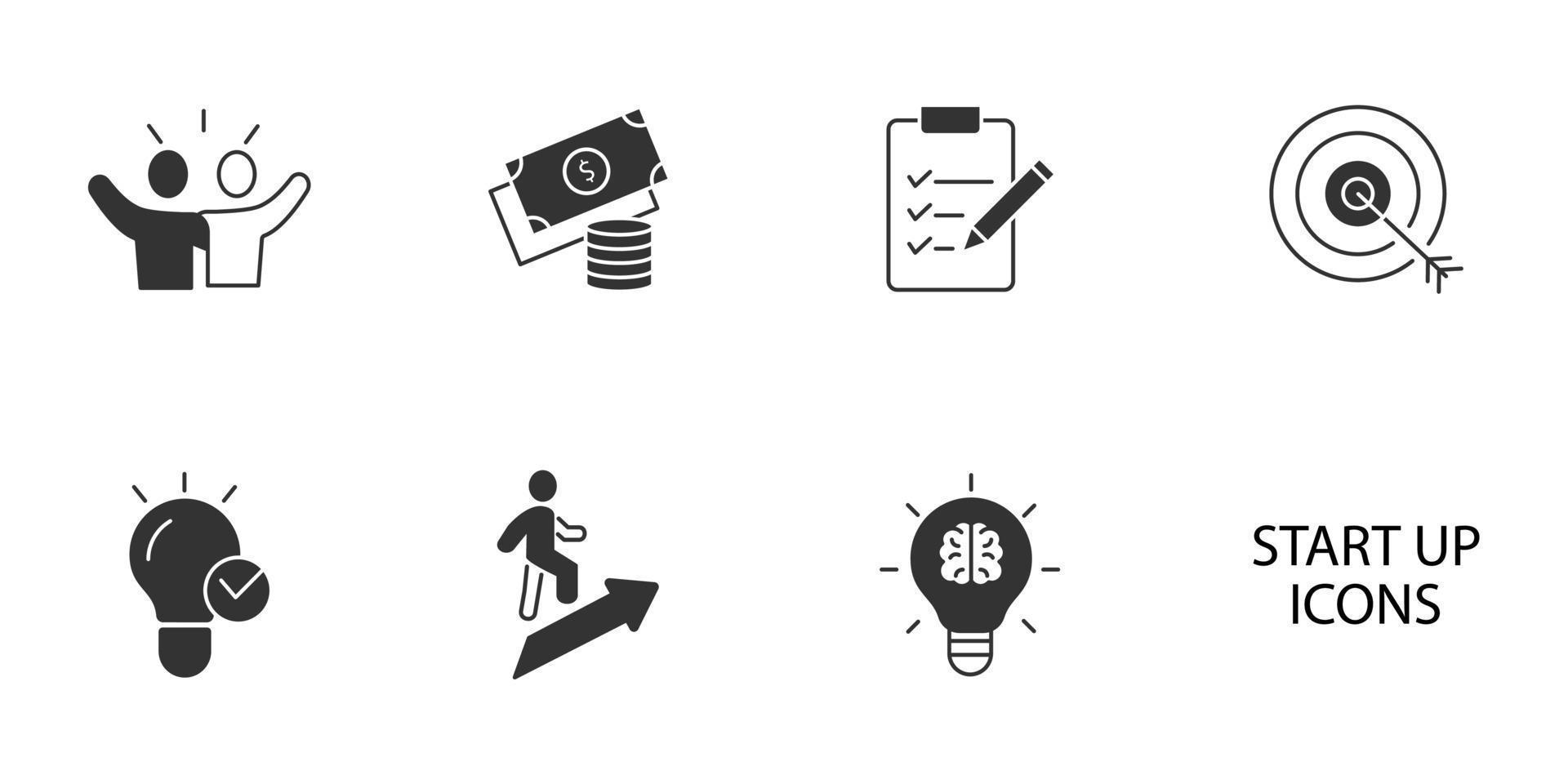 $

START UP ICONS